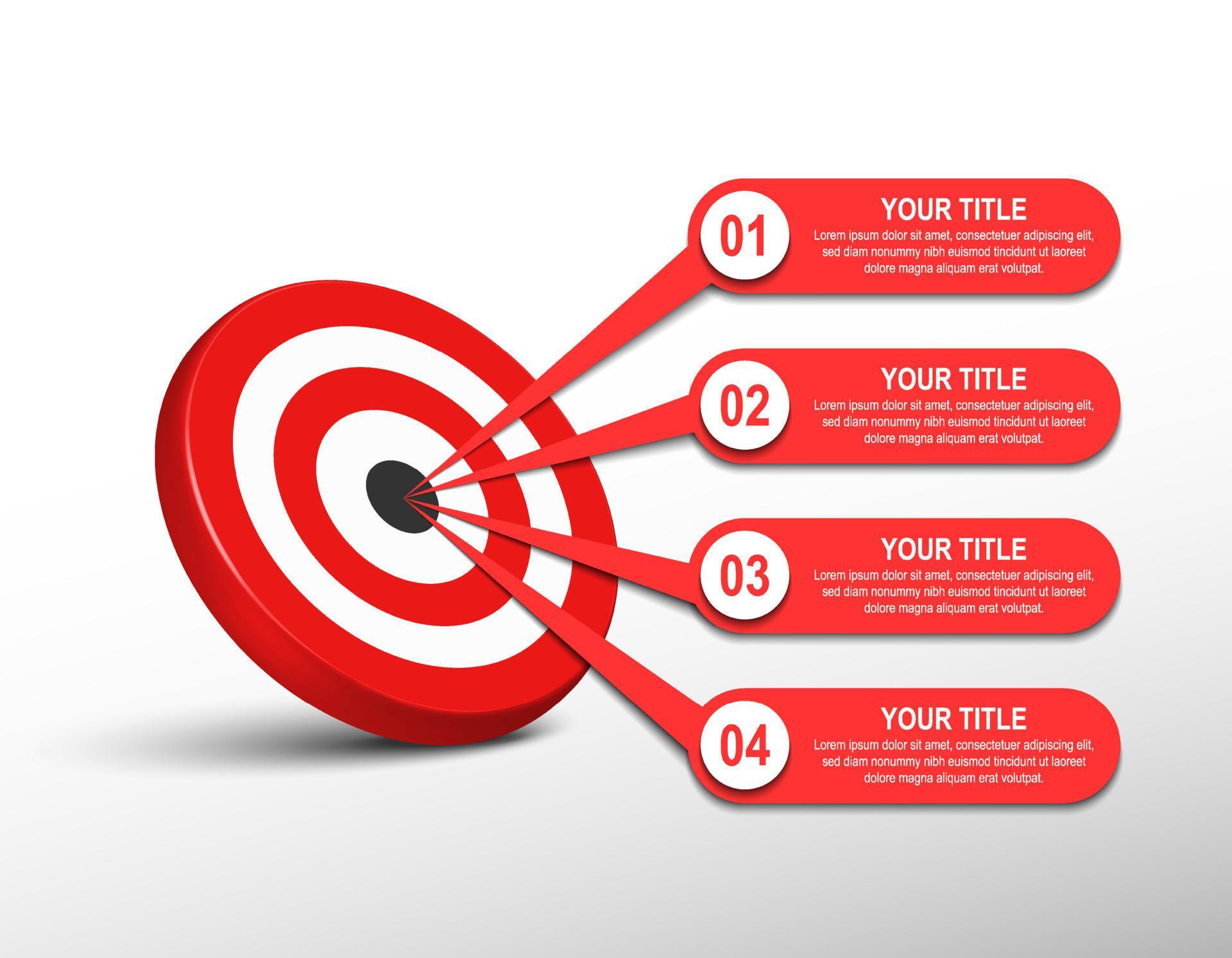 01

YOUR TITLE

Lorem ipsum dolor sit amet, consectetuer adipiscing elit, sed diam nonummy nibh euismod tincidunt ut laoreet dolore magna aliquam erat volutpat.

02

YOUR TITLE

Lorem ipsum dolor sit amet, consectetuer adipiscing elit, sed diam nonummy nibh euismod tincidunt ut laoreet dolore magna aliquam erat volutpat.

03

YOUR TITLE

Lorem ipsum dolor sit amet, consectetuer adipiscing elit, sed diam nonummy nibh euismod tincidunt ut laoreet dolore magna aliquam erat volutpat.

04

YOUR TITLE

Lorem ipsum dolor sit amet, consectetuer adipiscing elit, sed diam nonummy nibh euismod tincidunt ut laoreet dolore magna aliquam erat volutpat.