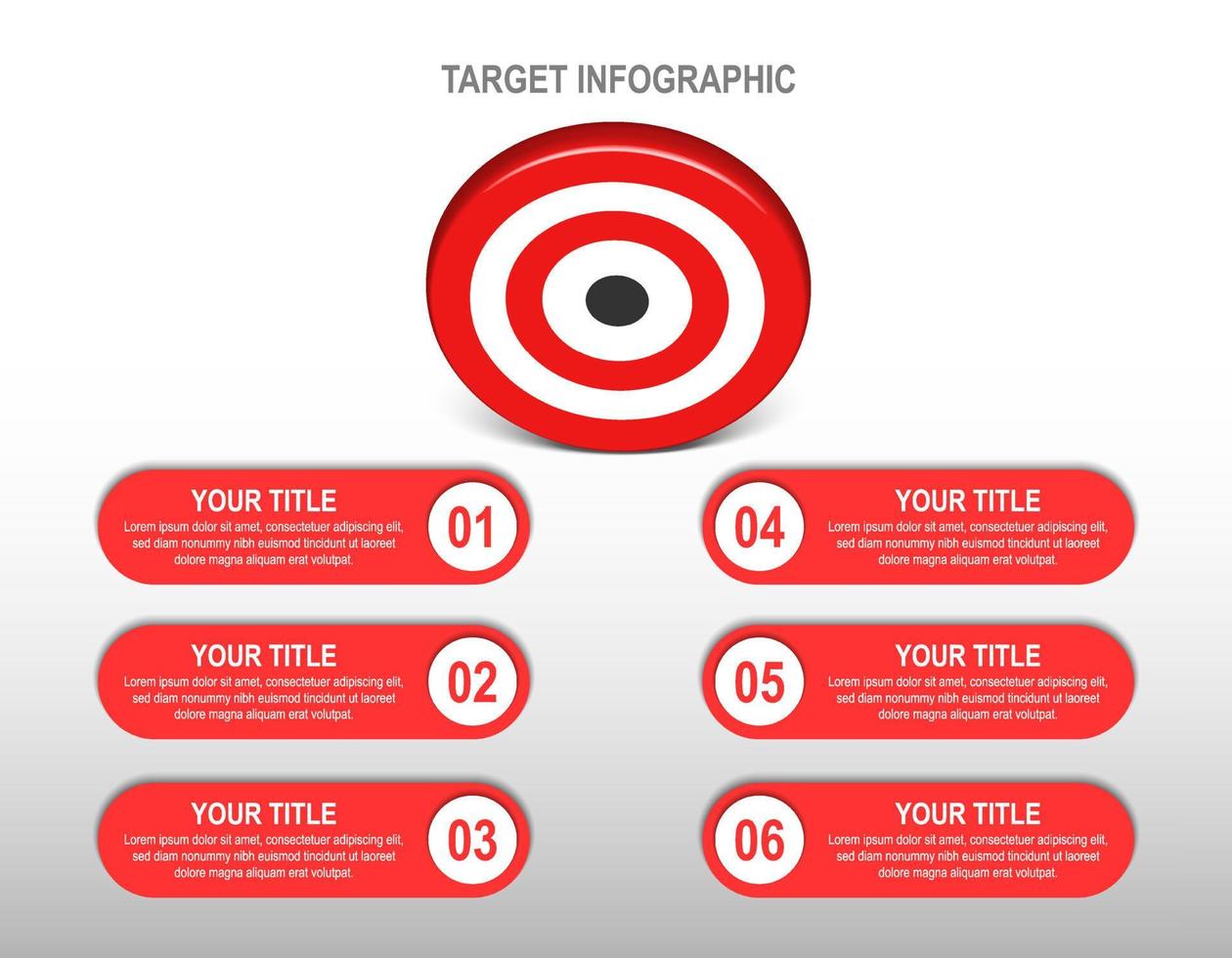 TARGET INFOGRAPHIC

YOUR TITLE
Lorem ipsum dolor sit amet, consectetuer adipiscing elit, sed diam nonummy nibh euismod tincidunt ut laoreet dolore magna aliquam erat volutpat.
01

YOUR TITLE
Lorem ipsum dolor sit amet, consectetuer adipiscing elit, sed diam nonummy nibh euismod tincidunt ut laoreet dolore magna aliquam erat volutpat.
02

YOUR TITLE
Lorem ipsum dolor sit amet, consectetuer adipiscing elit, sed diam nonummy nibh euismod tincidunt ut laoreet dolore magna aliquam erat volutpat.
03

04
YOUR TITLE
Lorem ipsum dolor sit amet, consectetuer adipiscing elit, sed diam nonummy nibh euismod tincidunt ut laoreet dolore magna aliquam erat volutpat.

05
YOUR TITLE
Lorem ipsum dolor sit amet, consectetuer adipiscing elit, sed diam nonummy nibh euismod tincidunt ut laoreet dolore magna aliquam erat volutpat.

06
YOUR TITLE
Lorem ipsum dolor sit amet, consectetuer adipiscing elit, sed diam nonummy nibh euismod tincidunt ut laoreet dolore magna aliquam erat volutpat.