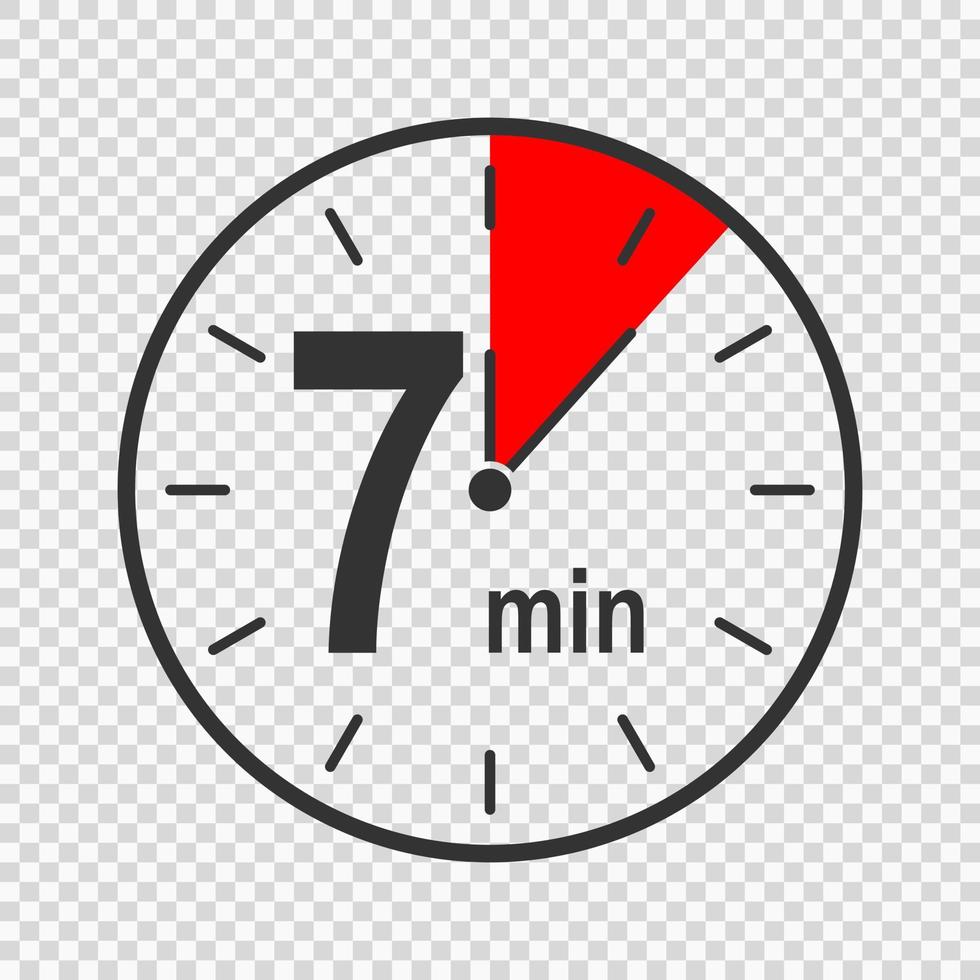 7 min