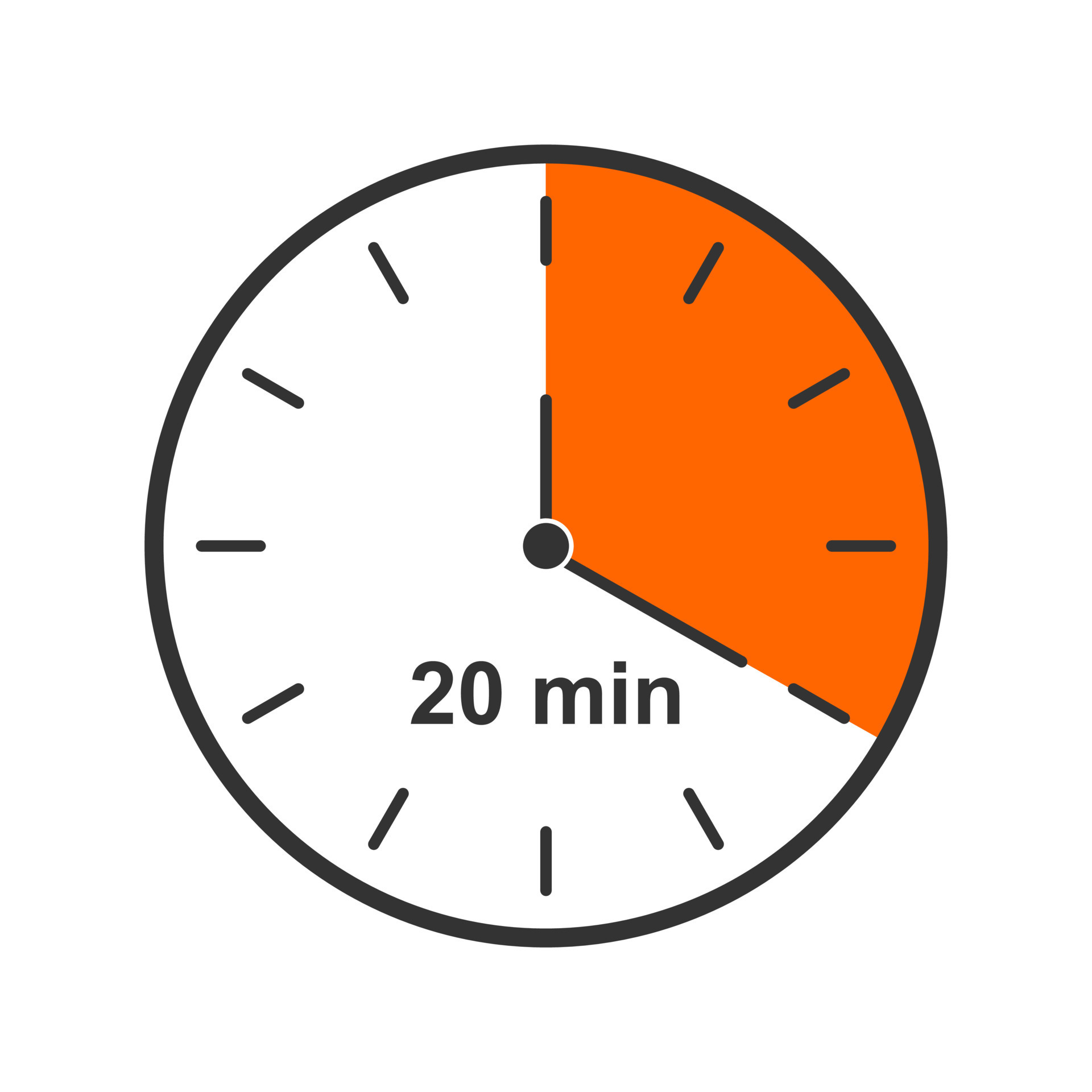 20 min