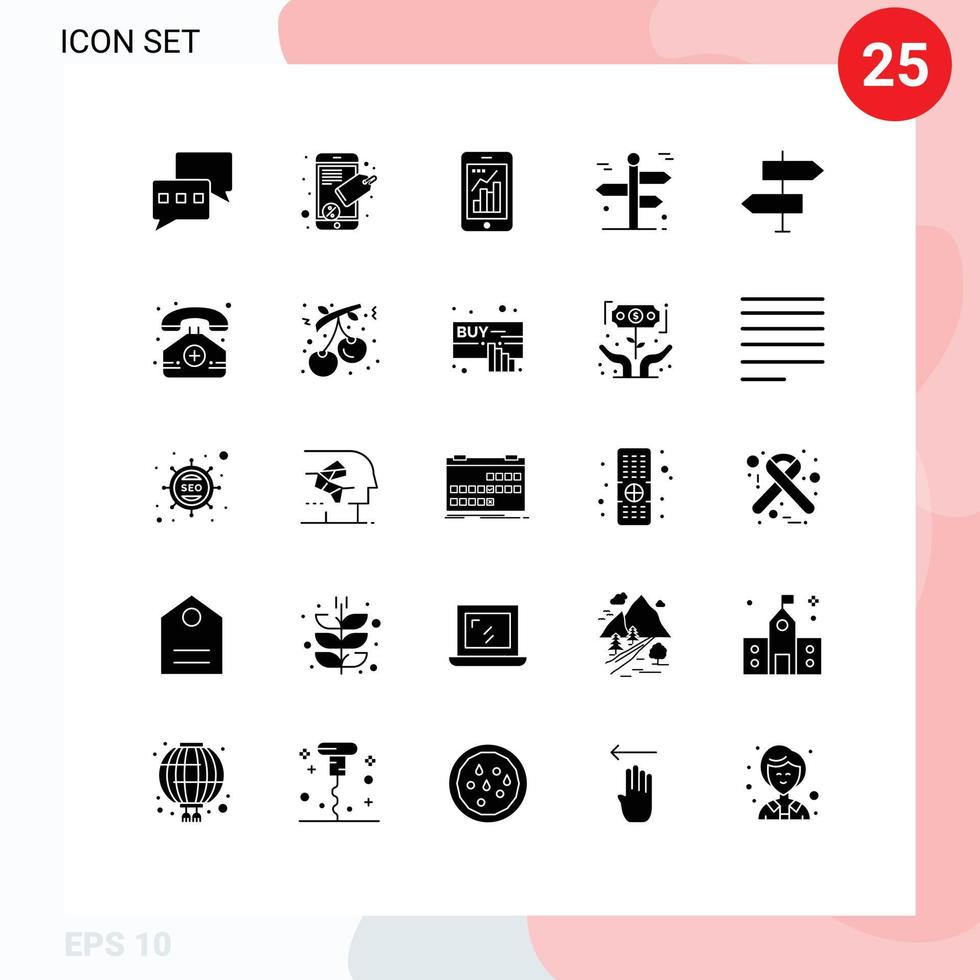 ICON SET

25

BUY

SEO

EPS 10