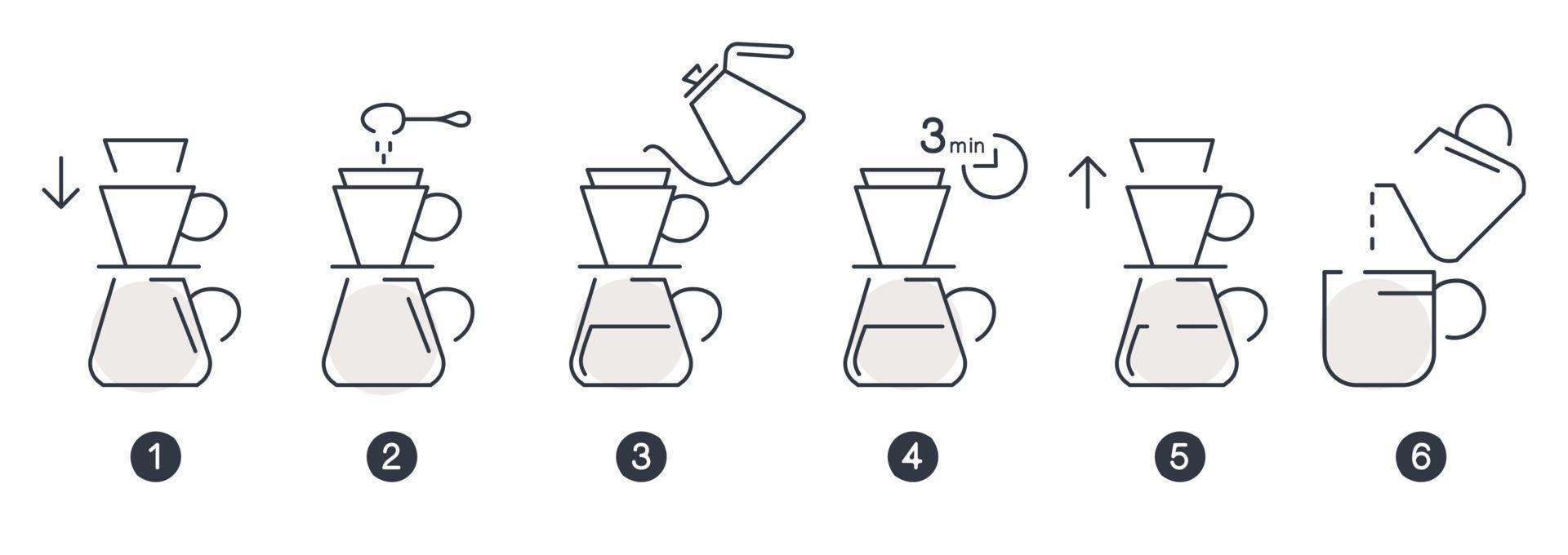 3 min

1

2

3

4

5

6