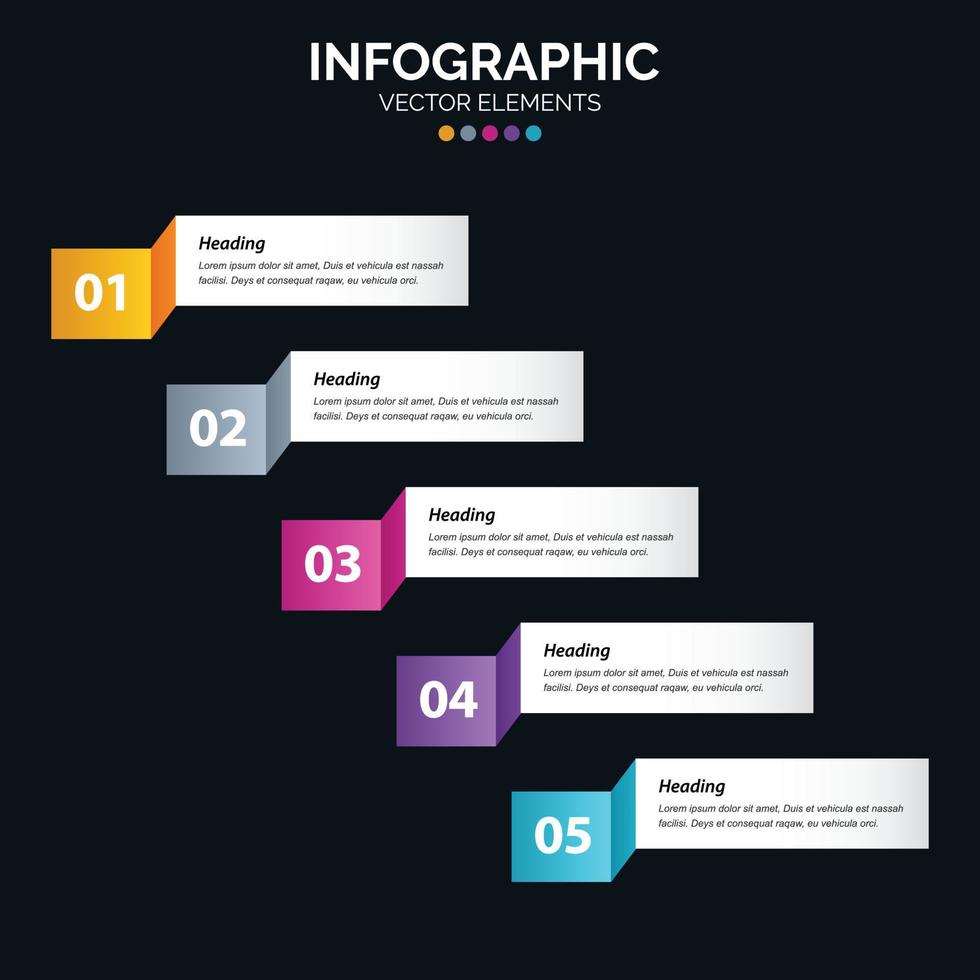 INFOGRAPHIC
VECTOR ELEMENTS

01
Heading
Lorem ipsum dolor sit amet, Duis et vehicula est nassah facilisi. Deys et consequat raqaw, eu vehicula orci.

02
Heading
Lorem ipsum dolor sit amet, Duis et vehicula est nassah facilisi. Deys et consequat raqaw, eu vehicula orci.

03
Heading
Lorem ipsum dolor sit amet, Duis et vehicula est nassah facilisi. Deys et consequat raqaw, eu vehicula orci.

04
Heading
Lorem ipsum dolor sit amet, Duis et vehicula est nassah facilisi. Deys et consequat raqaw, eu vehicula orci.

05
Heading
Lorem ipsum dolor sit amet, Duis et vehicula est nassah facilisi. Deys et consequat raqaw, eu vehicula orci.