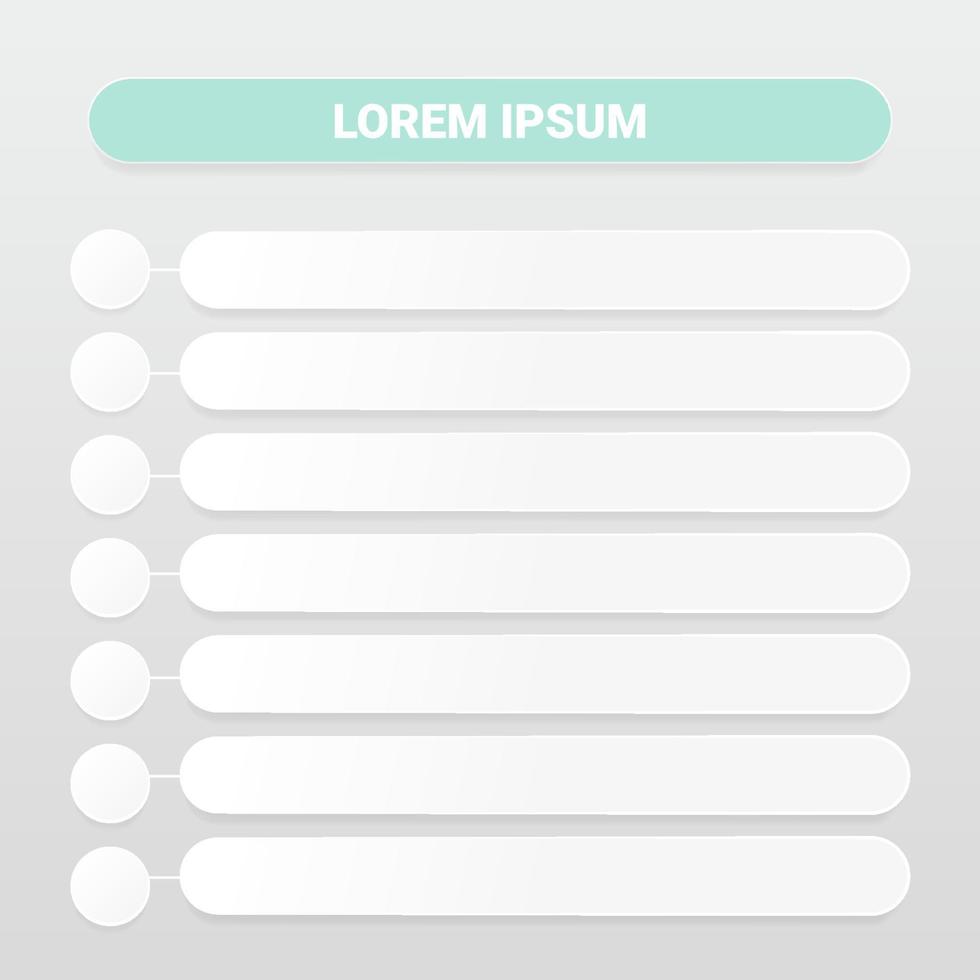 LOREM IPSUM