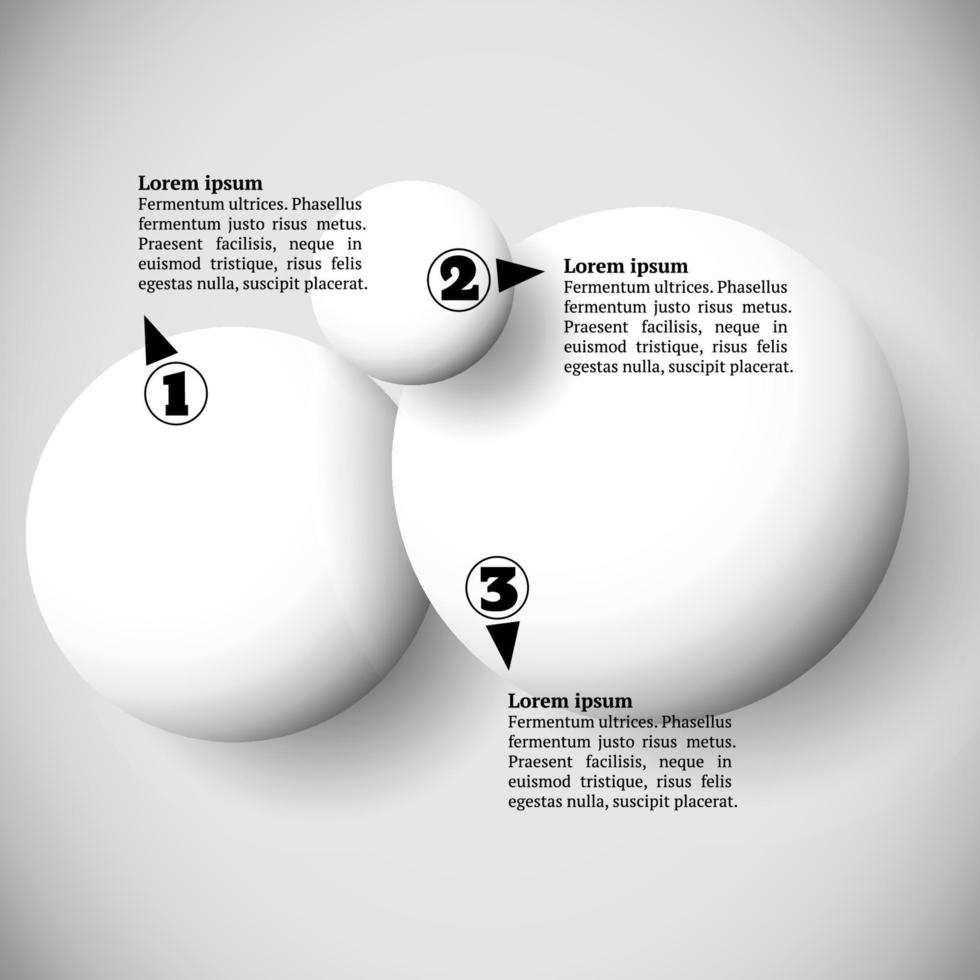 Lorem ipsum
Fermentum ultrices. Phasellus fermentum justo risus metus. Praesent facilisis, neque in euismod tristique, risus felis egestas nulla, suscipit placerat.

1

2

Lorem ipsum
Fermentum ultrices. Phasellus fermentum justo risus metus. Praesent facilisis, neque in euismod tristique, risus felis egestas nulla, suscipit placerat.

3

Lorem ipsum
Fermentum ultrices. Phasellus fermentum justo risus metus. Praesent facilisis, neque in euismod tristique, risus felis egestas nulla, suscipit placerat.