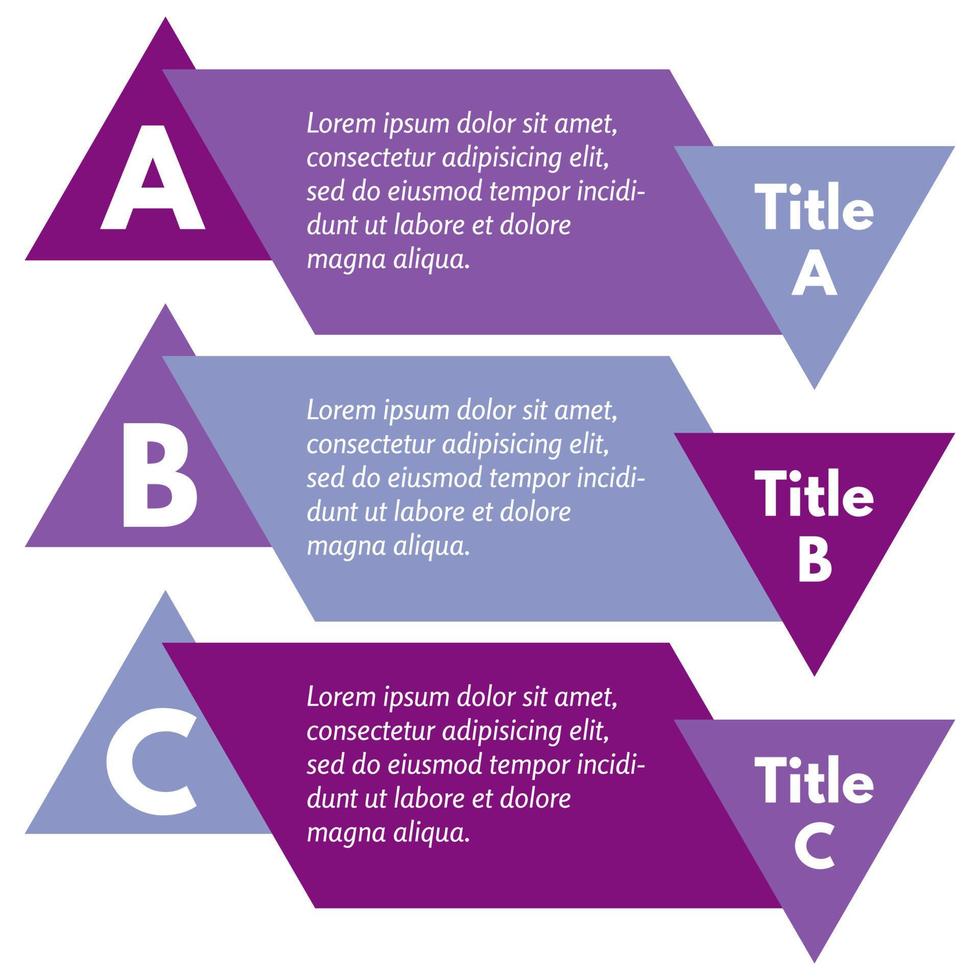 A

Lorem ipsum dolor sit amet, consectetur adipisicing elit, sed do eiusmod tempor incididunt ut labore et dolore magna aliqua.

Title A

B

Lorem ipsum dolor sit amet, consectetur adipisicing elit, sed do eiusmod tempor incididunt ut labore et dolore magna aliqua.

Title B

C

Lorem ipsum dolor sit amet, consectetur adipisicing elit, sed do eiusmod tempor incididunt ut labore et dolore magna aliqua.

Title C