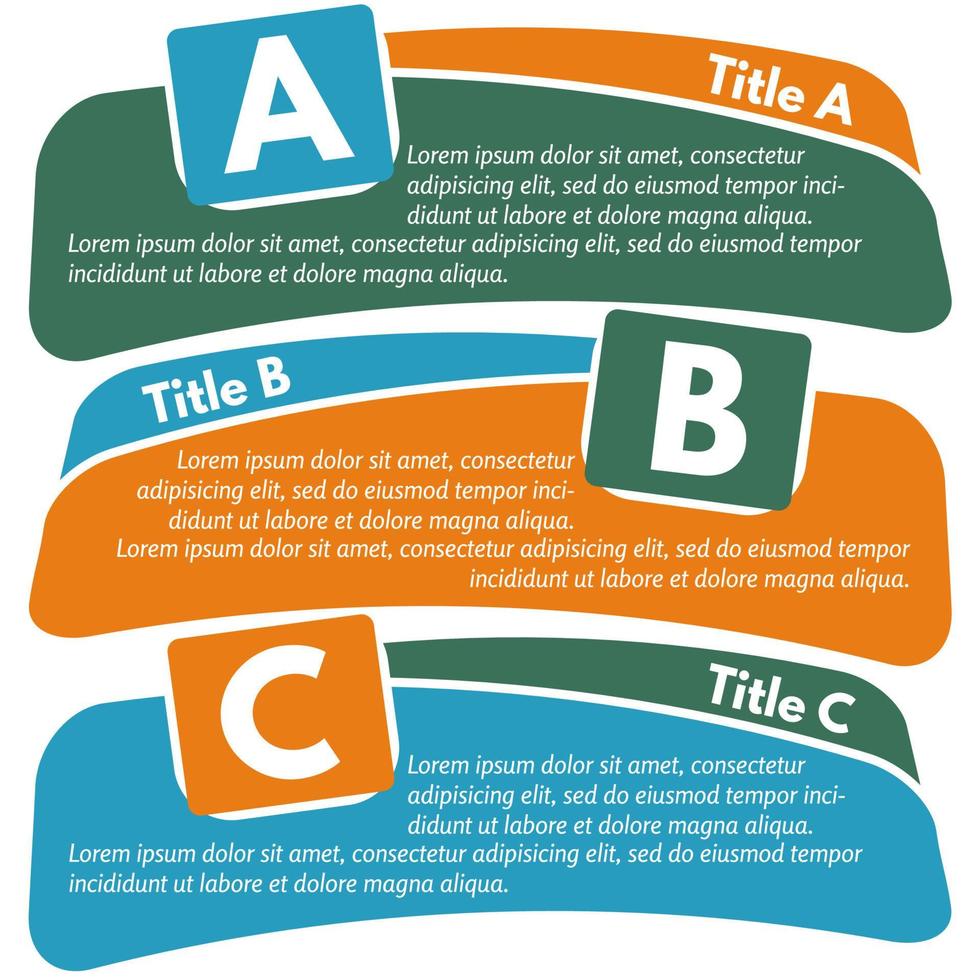 A

Title A

Lorem ipsum dolor sit amet, consectetur adipisicing elit, sed do eiusmod tempor incididunt ut labore et dolore magna aliqua.
Lorem ipsum dolor sit amet, consectetur adipisicing elit, sed do eiusmod tempor incididunt ut labore et dolore magna aliqua.

Title B

B

Lorem ipsum dolor sit amet, consectetur adipisicing elit, sed do eiusmod tempor incididunt ut labore et dolore magna aliqua.
Lorem ipsum dolor sit amet, consectetur adipisicing elit, sed do eiusmod tempor incididunt ut labore et dolore magna aliqua.

C

Title C

Lorem ipsum dolor sit amet, consectetur adipisicing elit, sed do eiusmod tempor incididunt ut labore et dolore magna aliqua.
Lorem ipsum dolor sit amet, consectetur adipisicing elit, sed do eiusmod tempor incididunt ut labore et dolore magna aliqua.