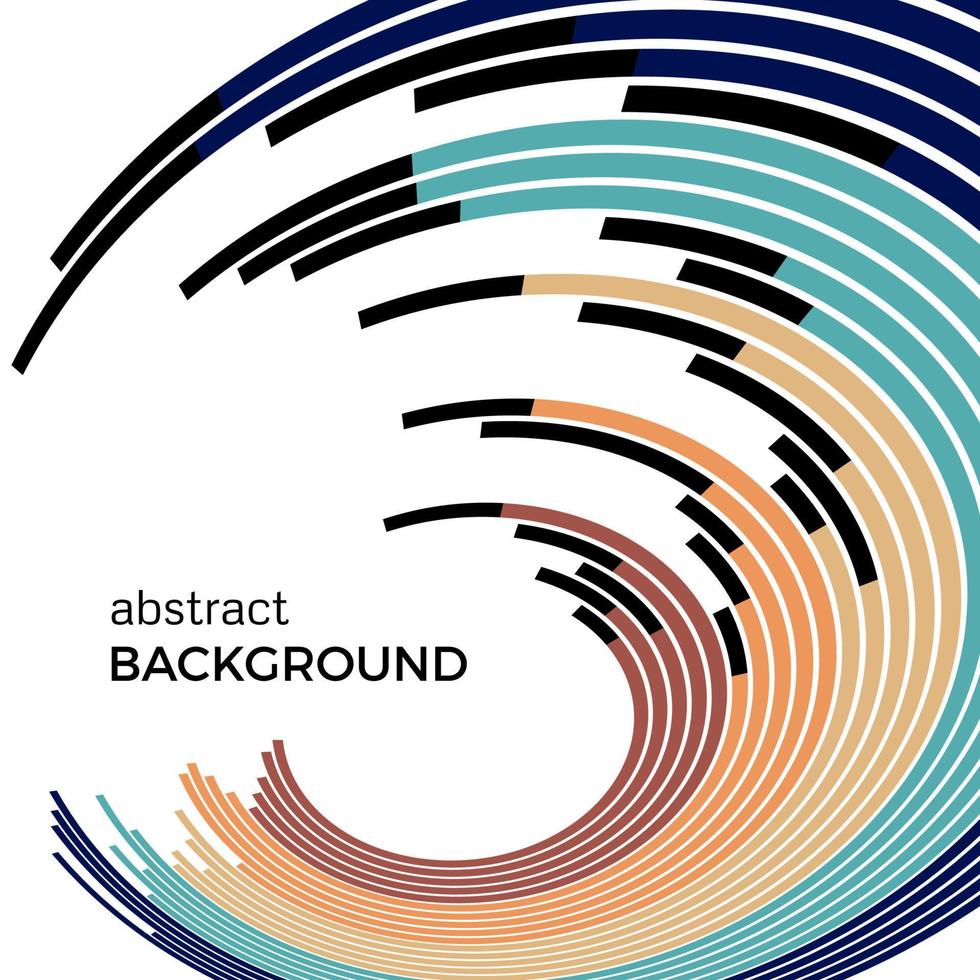 abstract
BACKGROUND