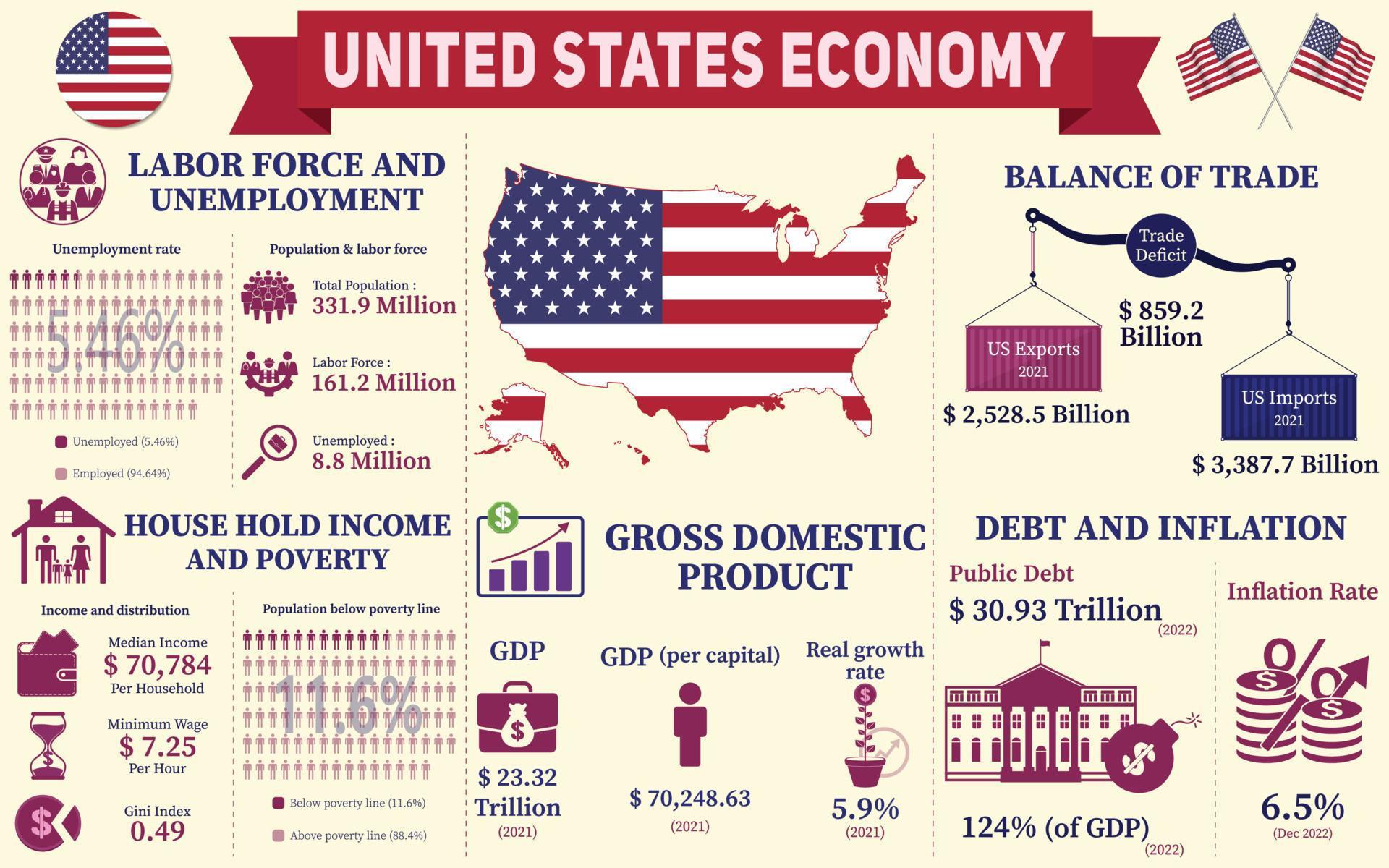 UNITED STATES ECONOMY

LABOR FORCE AND UNEMPLOYMENT

Unemployment rate

5.46%

Unemployed (5.46%)

Employed (94.64%)

Population & labor force

Total Population :
331.9 Million

Labor Force :
161.2 Million

Unemployed :
8.8 Million

BALANCE OF TRADE

Trade Deficit

$ 859.2 Billion

US Exports 2021

$ 2,528.5 Billion

US Imports 2021

$ 3,387.7 Billion

HOUSE HOLD INCOME AND POVERTY

Income and distribution

Median Income
$ 70,784
Per Household

Minimum Wage
$ 7.25
Per Hour

Gini Index
0.49

Population below poverty line

11.6%

Below poverty line (11.6%)

Above poverty line (88.4%)

GROSS DOMESTIC PRODUCT

GDP

$ 23.32 Trillion
(2021)

GDP (per capital)

$ 70,248.63
(2021)

Real growth rate

5.9%
(2021)

DEBT AND INFLATION

Public Debt

$ 30.93 Trillion
(2022)

124% (of GDP)
(2022)

Inflation Rate

6.5%
(Dec 2022)