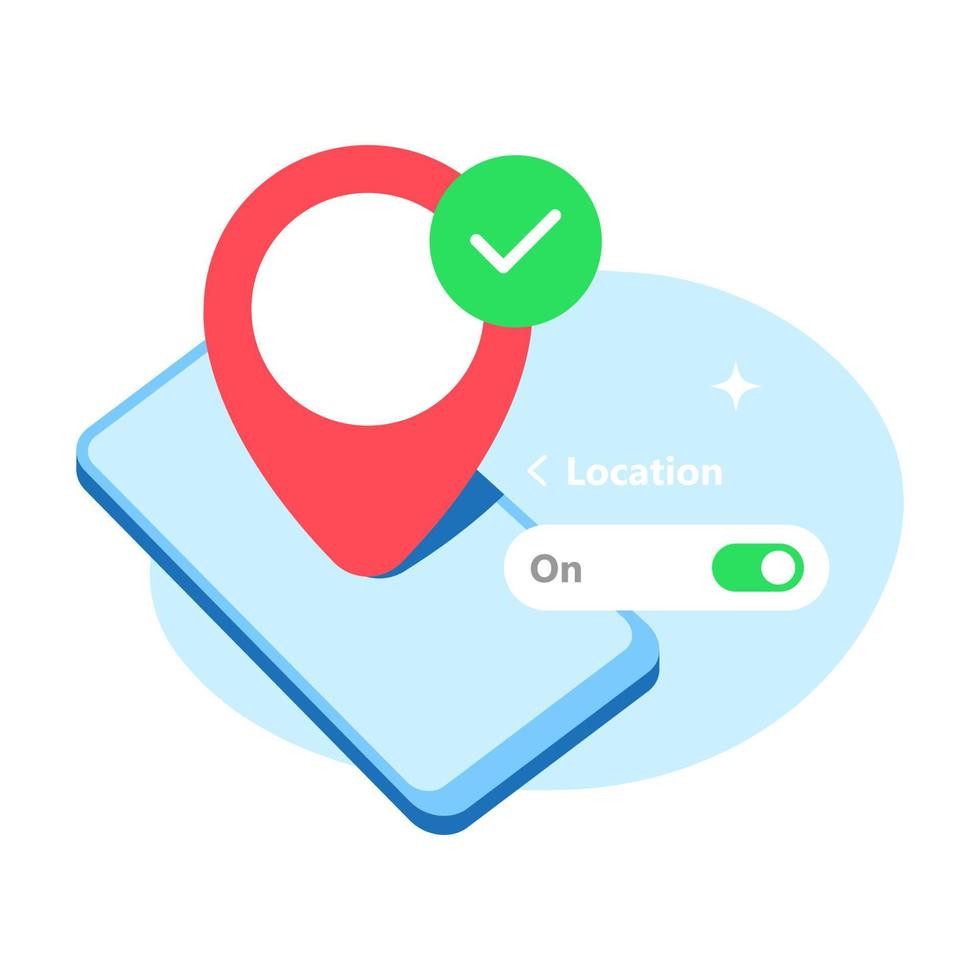 < Location

On