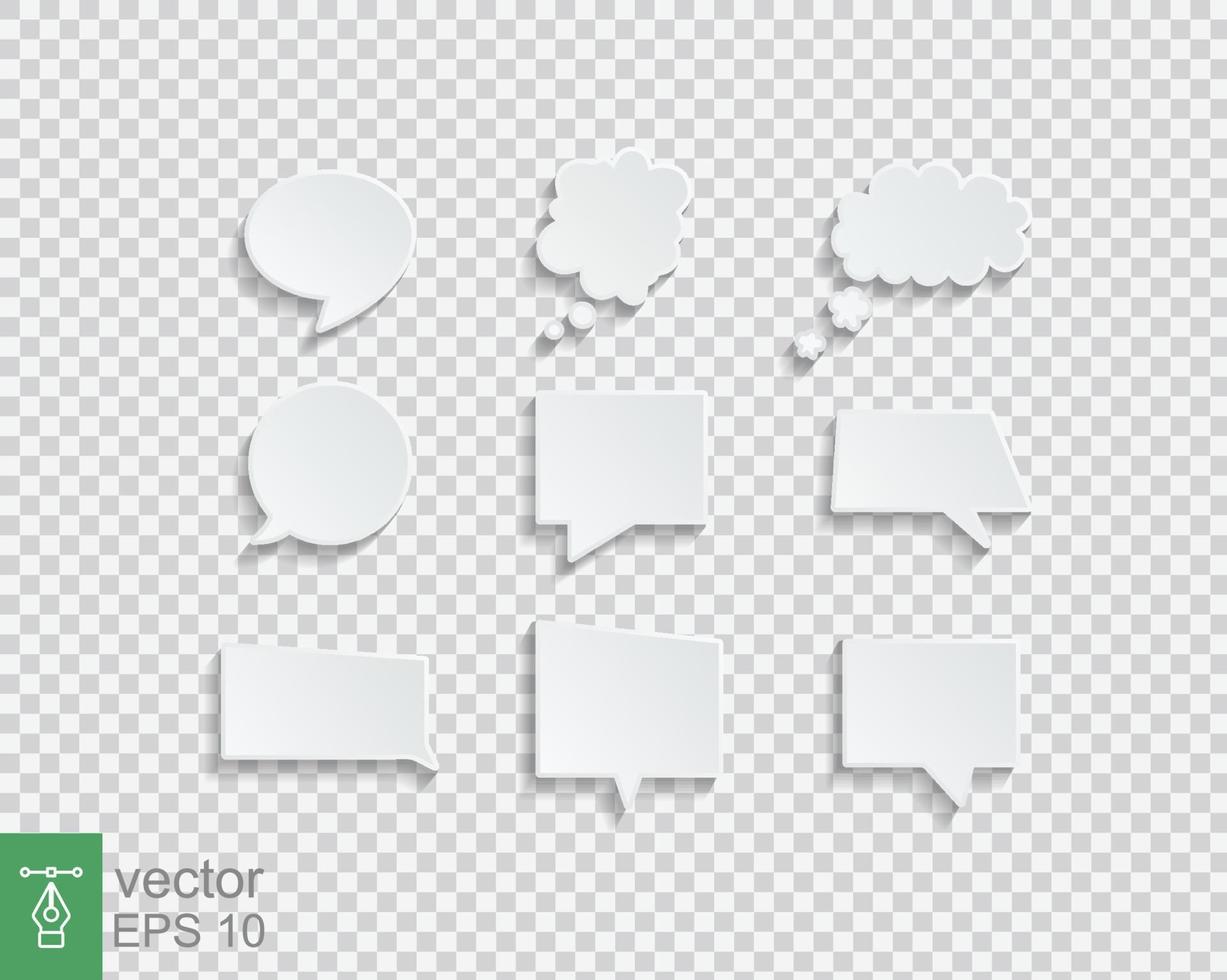 vector
EPS 10