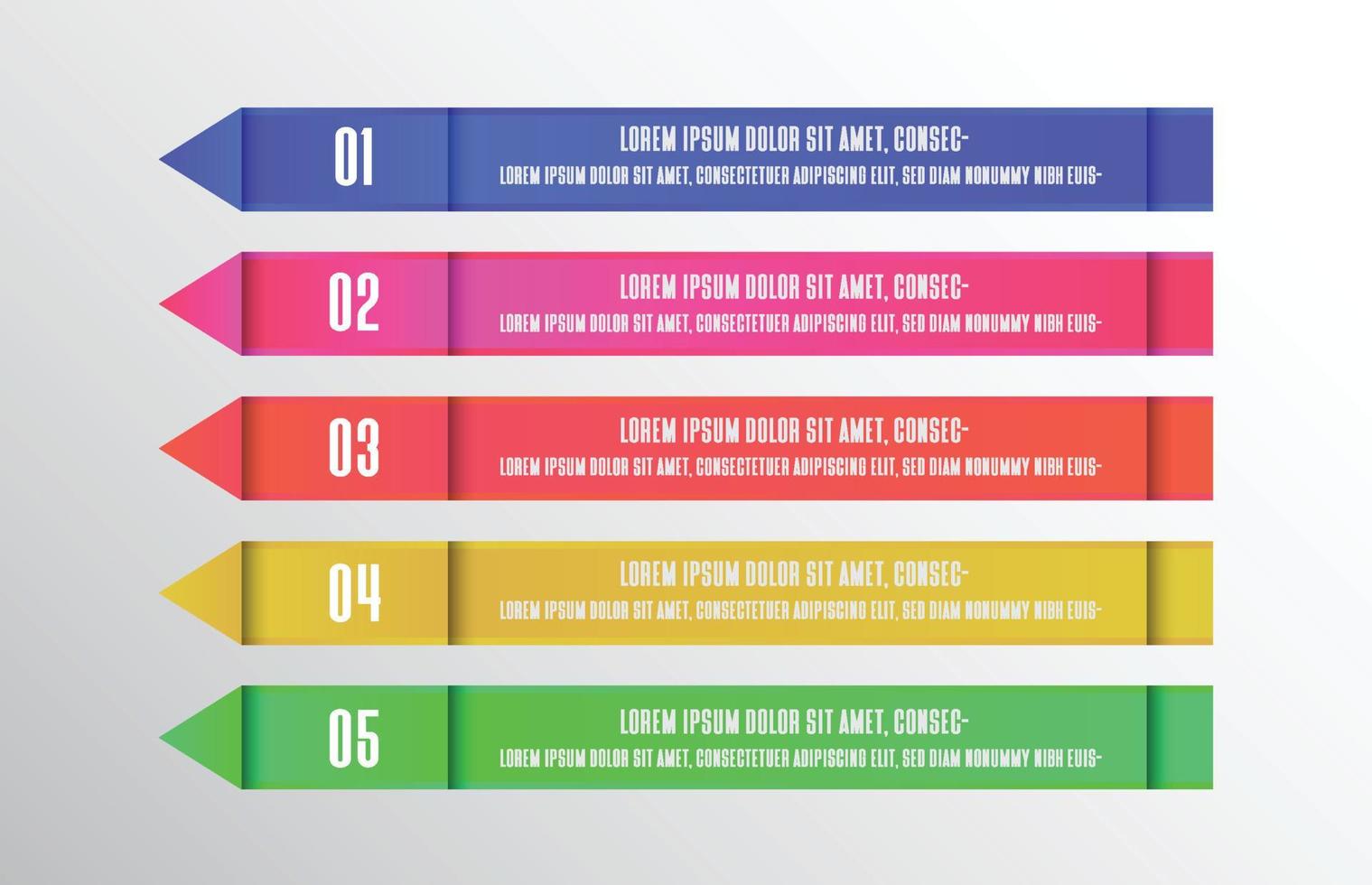 01
LOREM IPSUM DOLOR SIT AMET, CONSEC-
LOREM IPSUM DOLOR SIT AMET, CONSECTETUER ADIPISCING ELIT, SED DIAM NONUMMY NIBH EUIS-

02
LOREM IPSUM DOLOR SIT AMET, CONSEC-
LOREM IPSUM DOLOR SIT AMET, CONSECTETUER ADIPISCING ELIT, SED DIAM NONUMMY NIBH EUIS-

03
LOREM IPSUM DOLOR SIT AMET, CONSEC-
LOREM IPSUM DOLOR SIT AMET, CONSECTETUER ADIPISCING ELIT, SED DIAM NONUMMY NIBH EUIS-

04
LOREM IPSUM DOLOR SIT AMET, CONSEC-
LOREM IPSUM DOLOR SIT AMET, CONSECTETUER ADIPISCING ELIT, SED DIAM NONUMMY NIBH EUIS-

05
LOREM IPSUM DOLOR SIT AMET, CONSEC-
LOREM IPSUM DOLOR SIT AMET, CONSECTETUER ADIPISCING ELIT, SED DIAM NONUMMY NIBH EUIS-