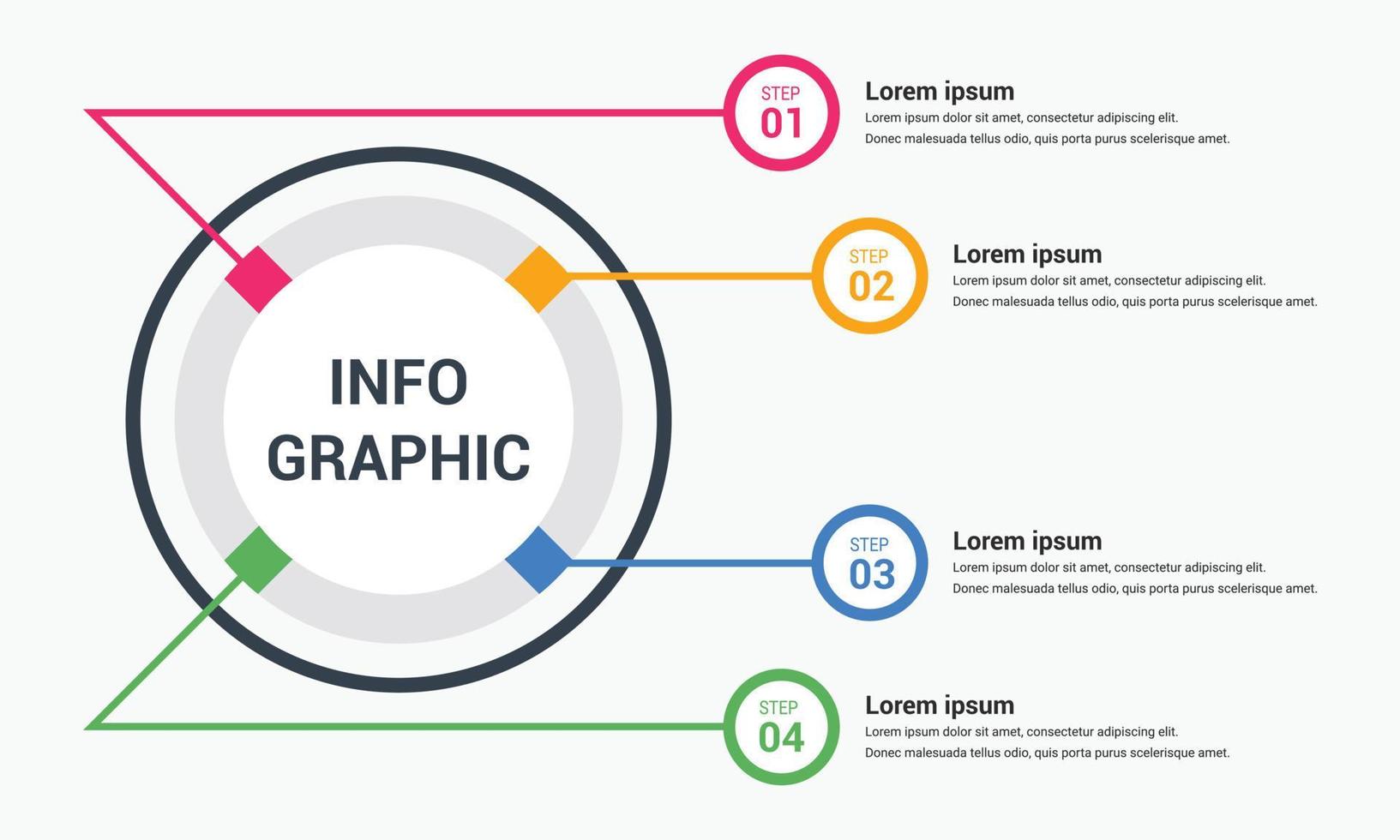 INFO GRAPHIC

STEP 01

Lorem ipsum
Lorem ipsum dolor sit amet, consectetur adipiscing elit. Donec malesuada tellus odio, quis porta purus scelerisque amet.

STEP 02

Lorem ipsum
Lorem ipsum dolor sit amet, consectetur adipiscing elit. Donec malesuada tellus odio, quis porta purus scelerisque amet.

STEP 03

Lorem ipsum
Lorem ipsum dolor sit amet, consectetur adipiscing elit. Donec malesuada tellus odio, quis porta purus scelerisque amet.

STEP 04

Lorem ipsum
Lorem ipsum dolor sit amet, consectetur adipiscing elit. Donec malesuada tellus odio, quis porta purus scelerisque amet.