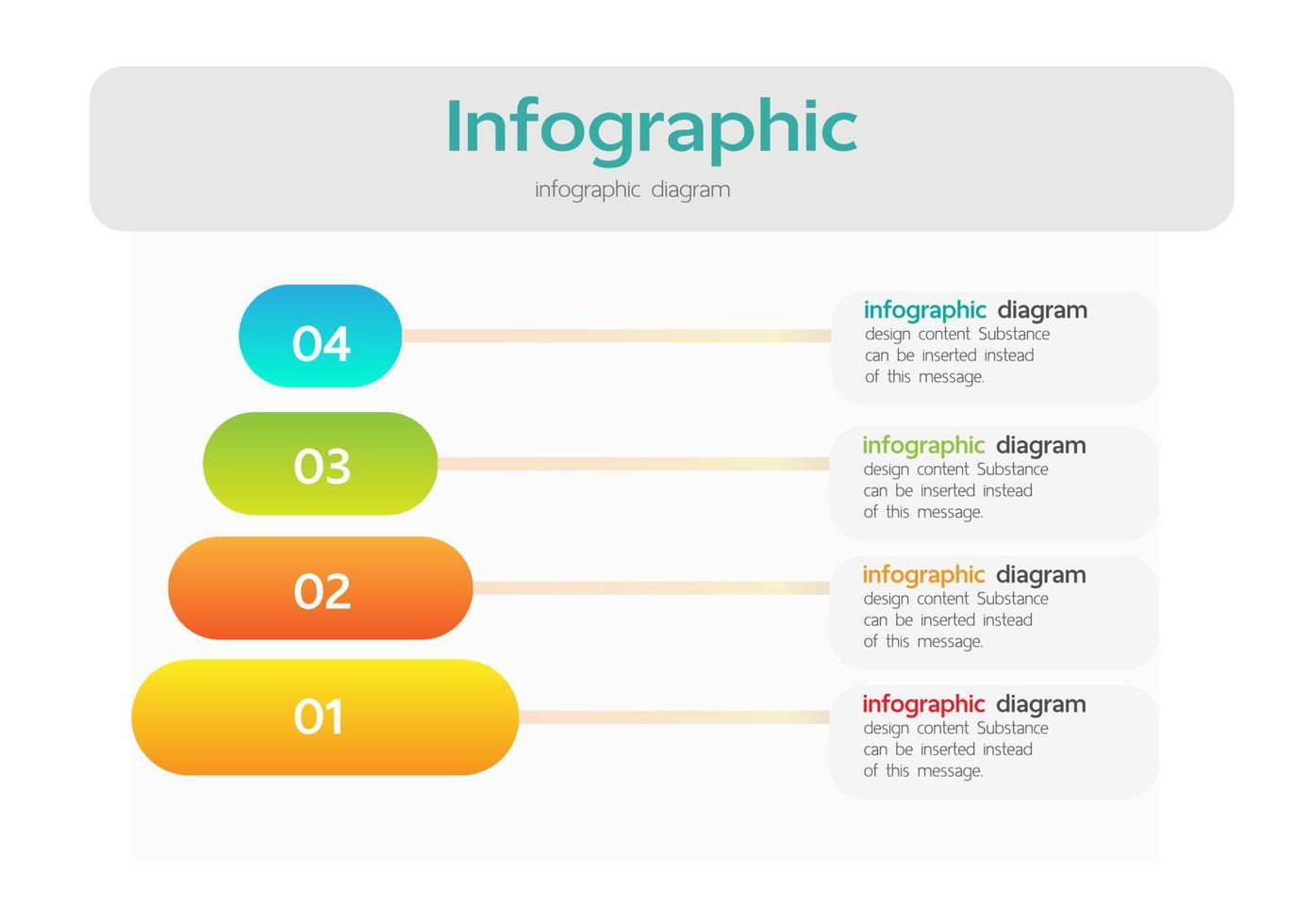 Infographic

infographic diagram

04

infographic diagram
design content Substance can be inserted instead of this message.

03

infographic diagram
design content Substance can be inserted instead of this message.

02

infographic diagram
design content Substance can be inserted instead of this message.

01

infographic diagram
design content Substance can be inserted instead of this message.