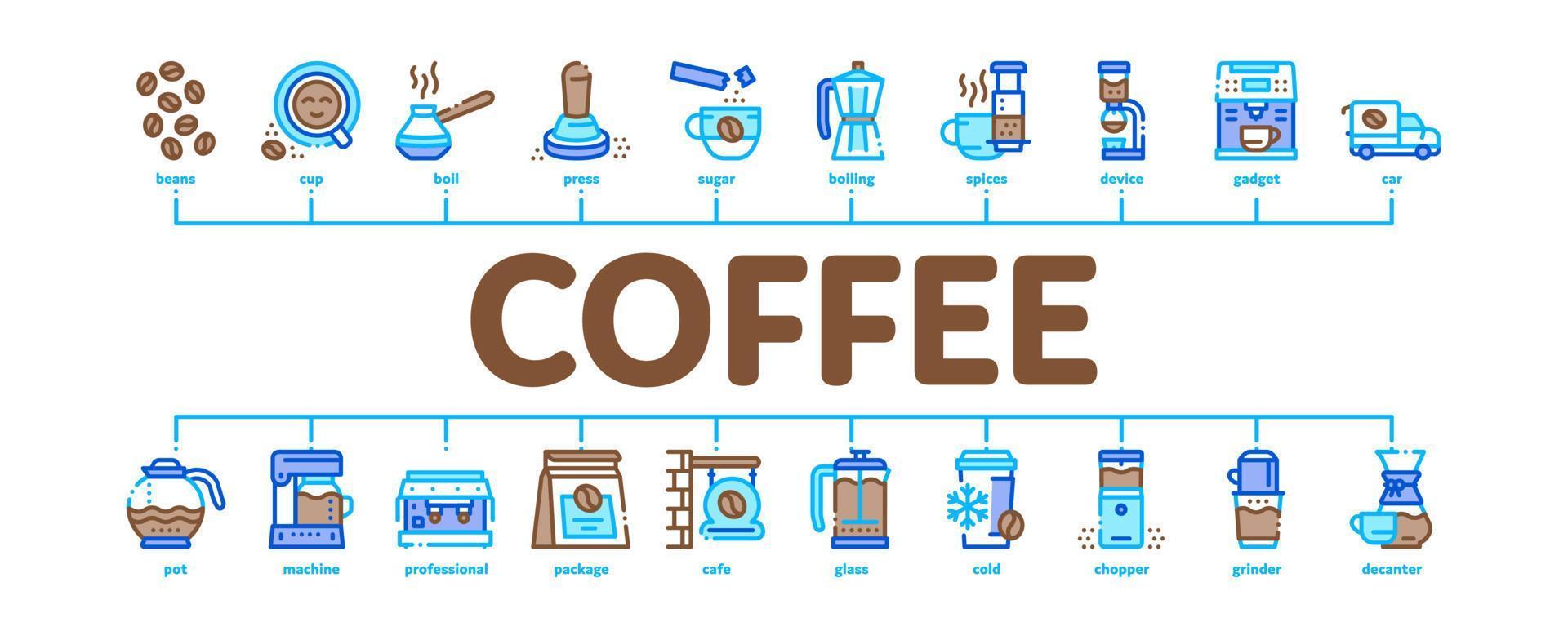 beans cup boil press sugar boiling spices device gadget car

COFFEE

pot machine professional package cafe glass cold chopper grinder decanter