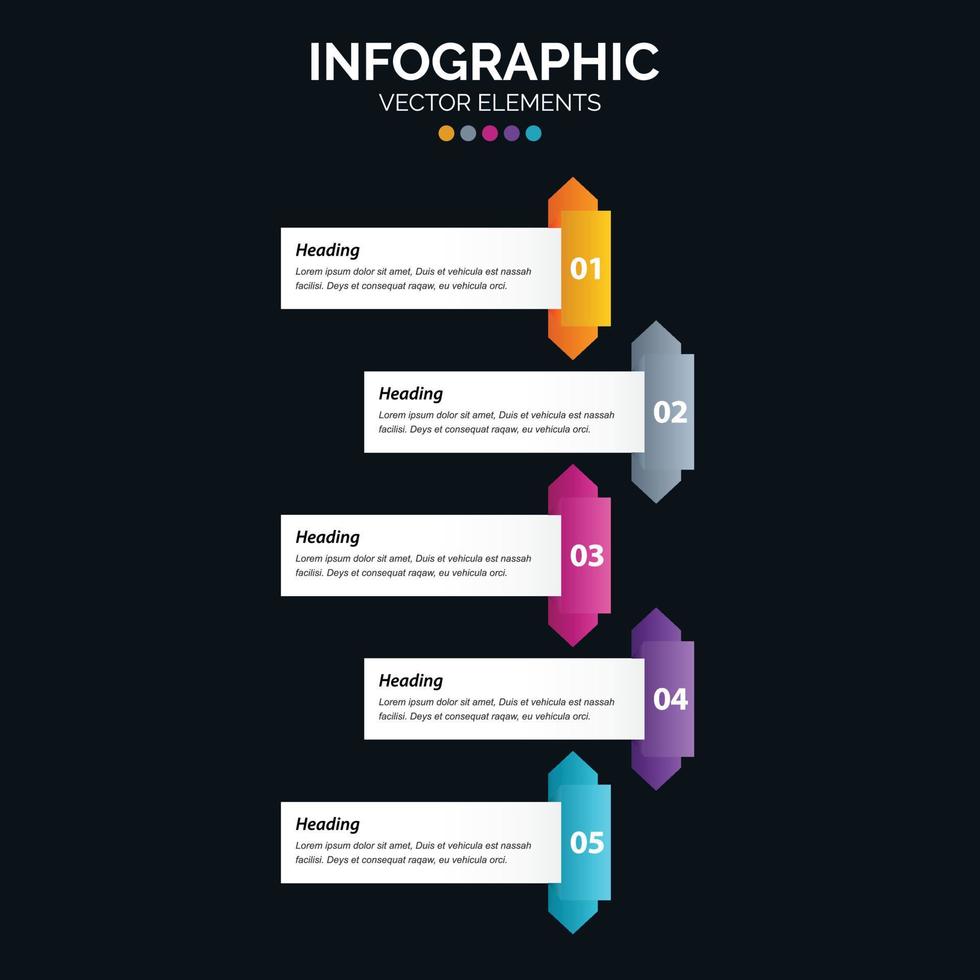 INFOGRAPHIC
VECTOR ELEMENTS

Heading
Lorem ipsum dolor sit amet, Duis et vehicula est nassah facilisi. Deys et consequat raqaw, eu vehicula orci.

01

Heading
Lorem ipsum dolor sit amet, Duis et vehicula est nassah facilisi. Deys et consequat raqaw, eu vehicula orci.

02

Heading
Lorem ipsum dolor sit amet, Duis et vehicula est nassah facilisi. Deys et consequat raqaw, eu vehicula orci.

03

Heading
Lorem ipsum dolor sit amet, Duis et vehicula est nassah facilisi. Deys et consequat raqaw, eu vehicula orci.

04

Heading
Lorem ipsum dolor sit amet, Duis et vehicula est nassah facilisi. Deys et consequat raqaw, eu vehicula orci.

05