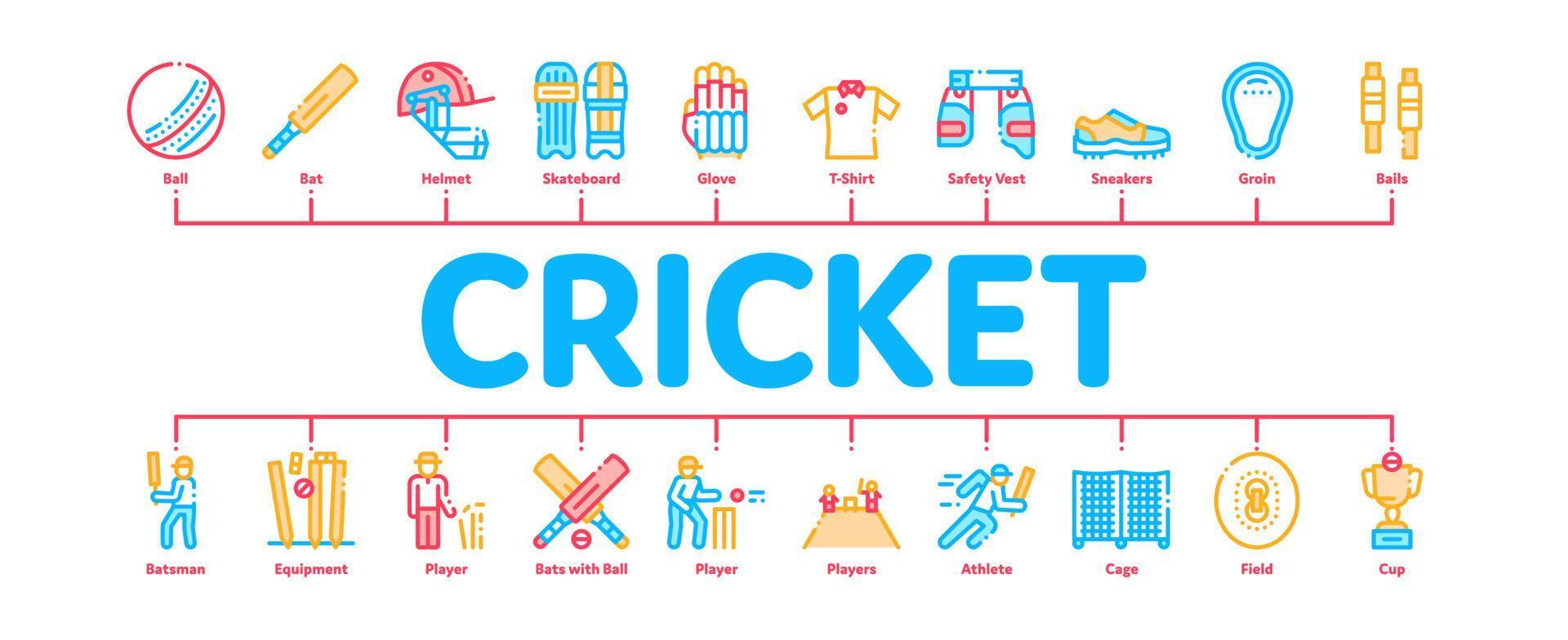 Ball
Bat
Helmet
Skateboard
Glove
T-Shirt
Safety Vest
Sneakers
Groin
Bails

CRICKET

Batsman
Equipment
Player
Bats with Ball
Player
Players
Athlete
Cage
Field
Cup