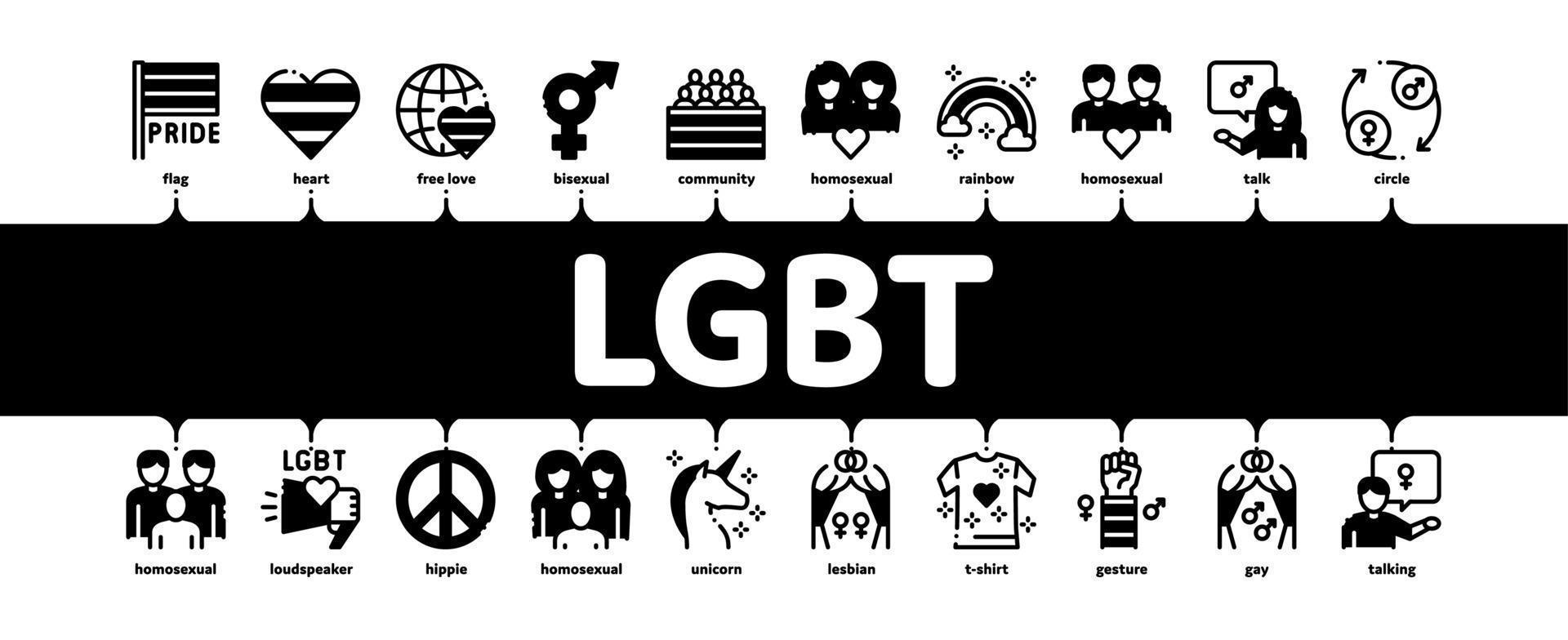 PRIDE

flag heart free love bisexual community homosexual rainbow homosexual talk circle

LGBT

LGBT

homosexual loudspeaker hippie homosexual unicorn lesbian t-shirt gesture gay talking