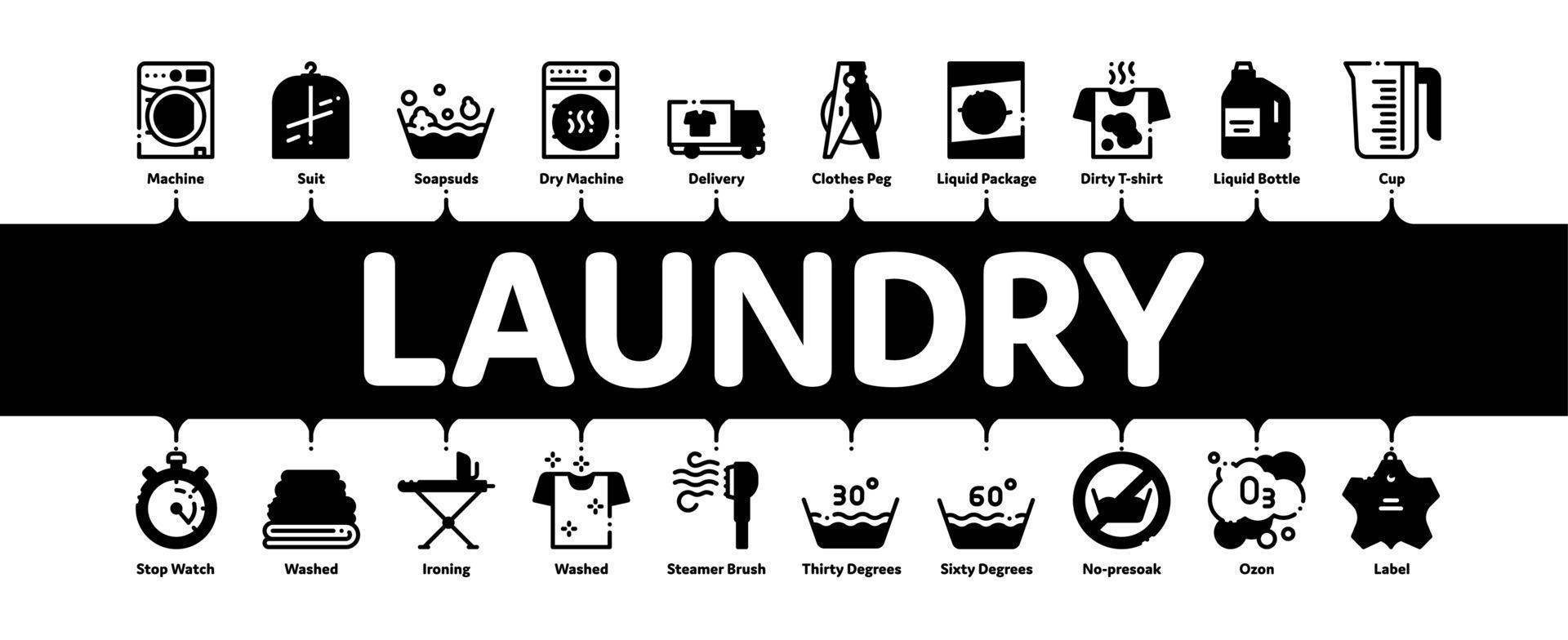 Machine
Suit
Soapsuds
Dry Machine
Delivery
Clothes Peg
Liquid Package
Dirty T-shirt
Liquid Bottle
Cup

LAUNDRY

30°
60°
$O_3$

Stop Watch
Washed
Ironing
Washed
Steamer Brush
Thirty Degrees
Sixty Degrees
No-presoak
Ozon
Label