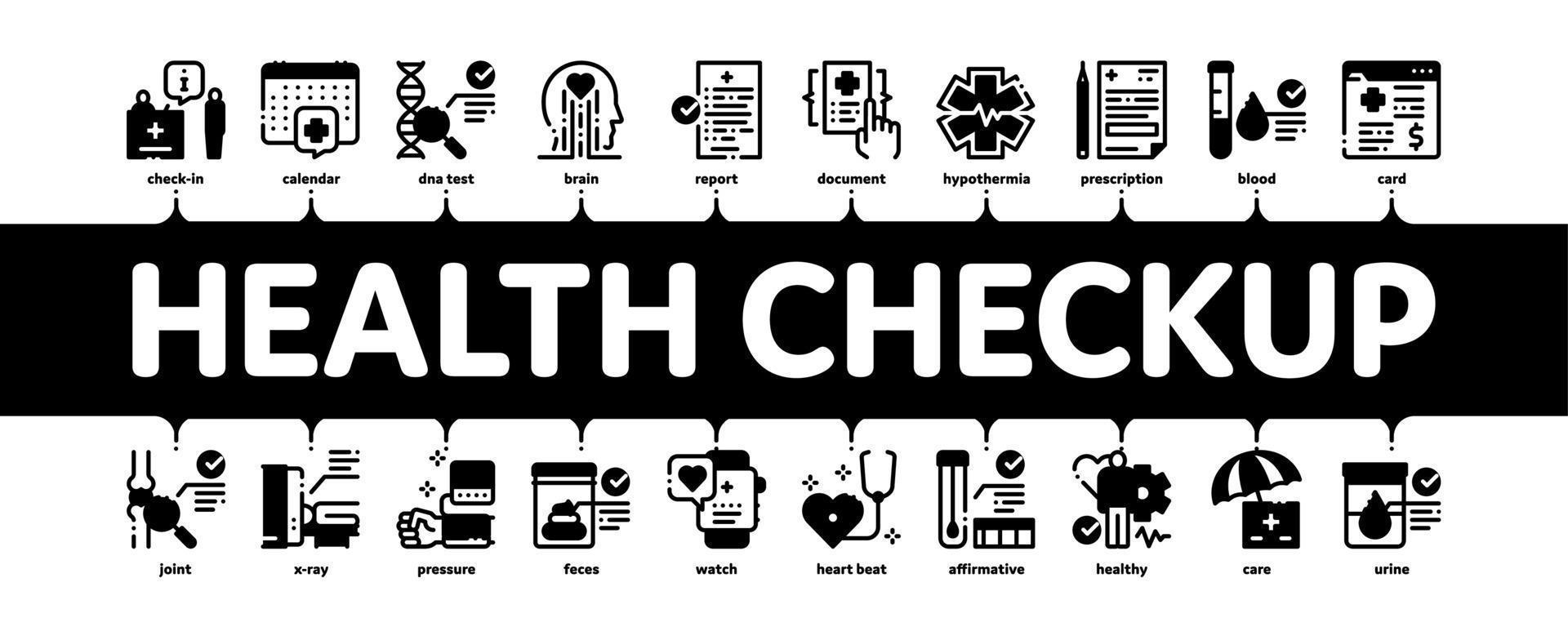 check-in calendar dna test brain report document hypothermia prescription blood card

HEALTH CHECKUP

joint x-ray pressure feces watch heart beat affirmative healthy care urine