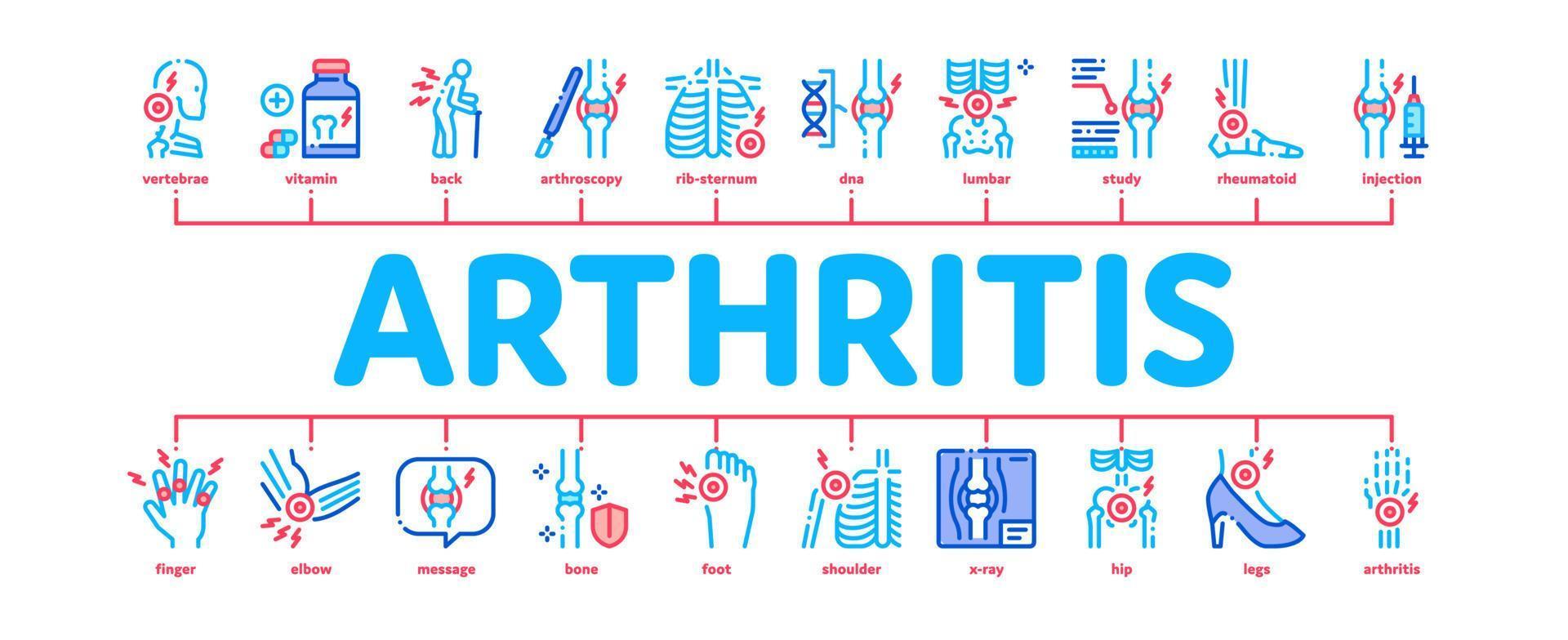 vertebrae vitamin back arthroscopy rib-sternum dna lumbar study rheumatoid injection

ARTHRITIS

finger elbow message bone foot shoulder x-ray hip legs arthritis