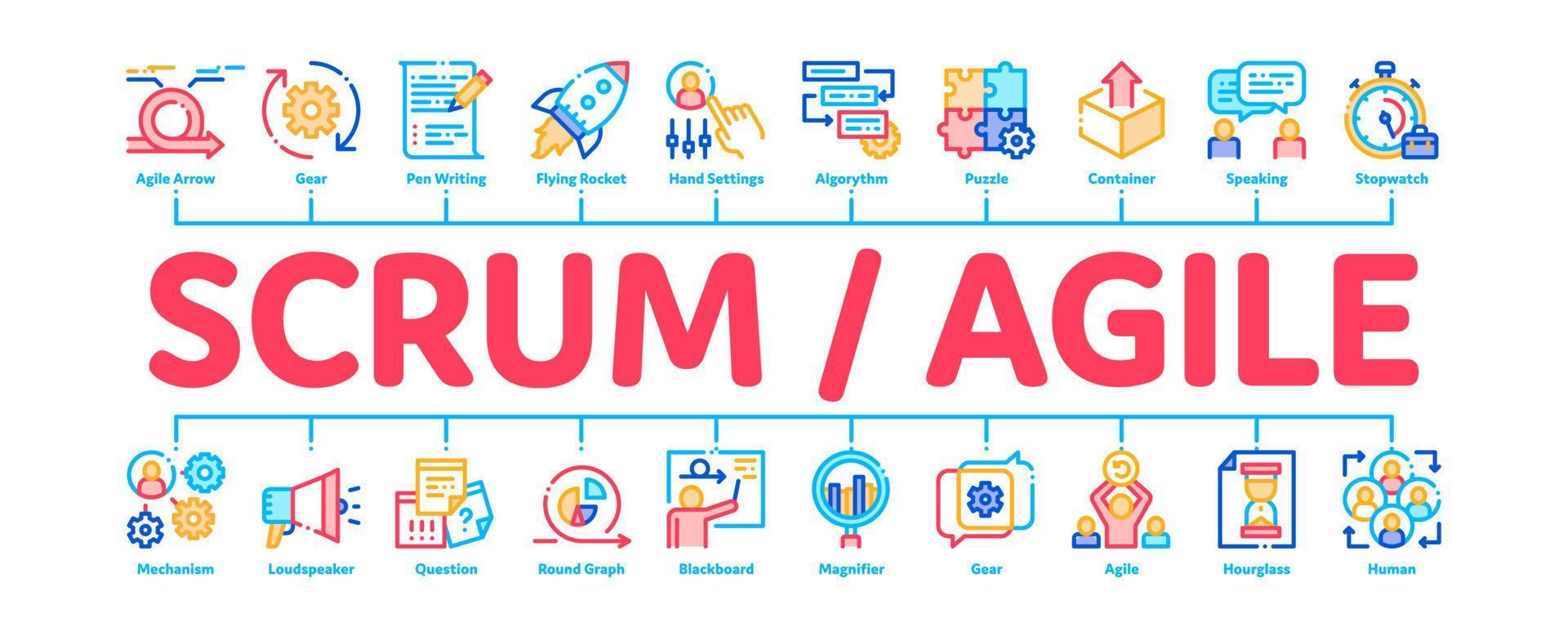 Agile Arrow
Gear
Pen Writing
Flying Rocket
Hand Settings
Algorythm
Puzzle
Container
Speaking
Stopwatch

SCRUM / AGILE

Mechanism
Loudspeaker
Question
Round Graph
Blackboard
Magnifier
Gear
Agile
Hourglass
Human