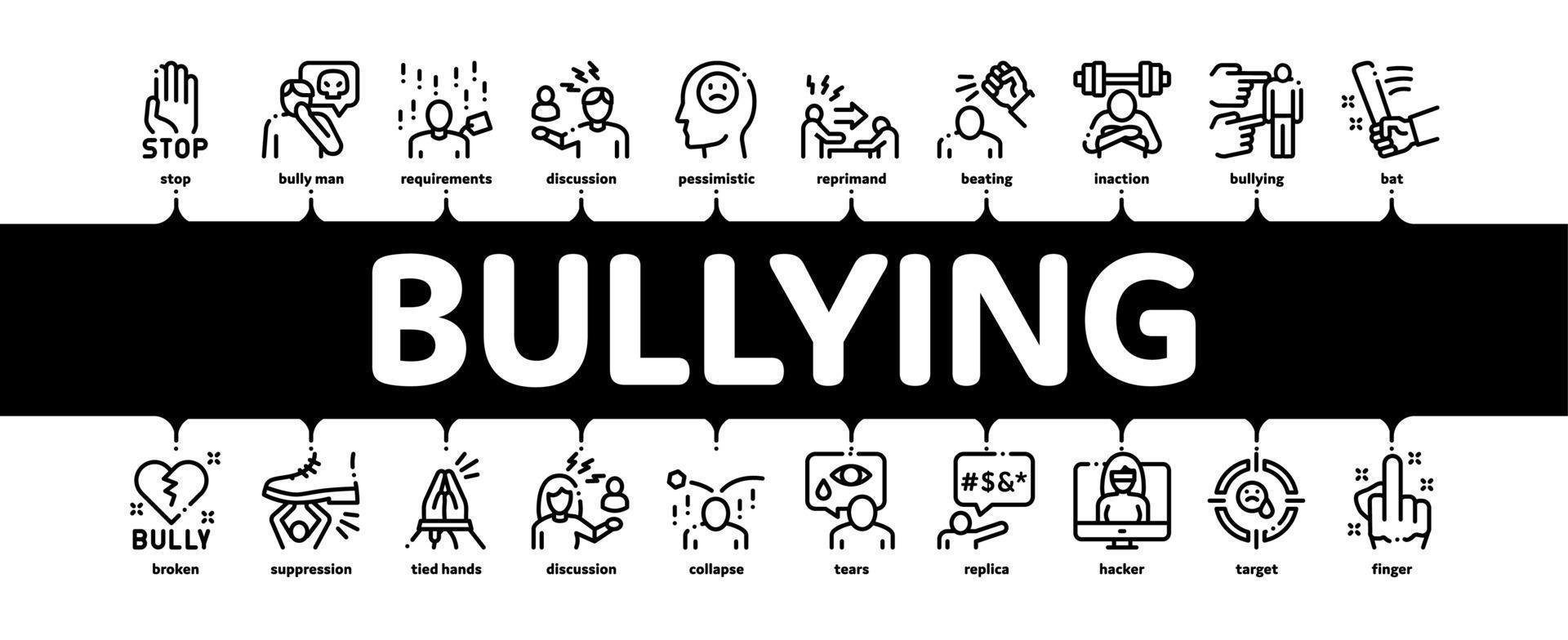 STOP
stop
bully man
requirements
discussion
pessimistic
reprimand
beating
inaction
bullying
bat

BULLYING

BULLY
broken
suppression
tied hands
discussion
collapse
tears
#$&*
replica
hacker
target
finger