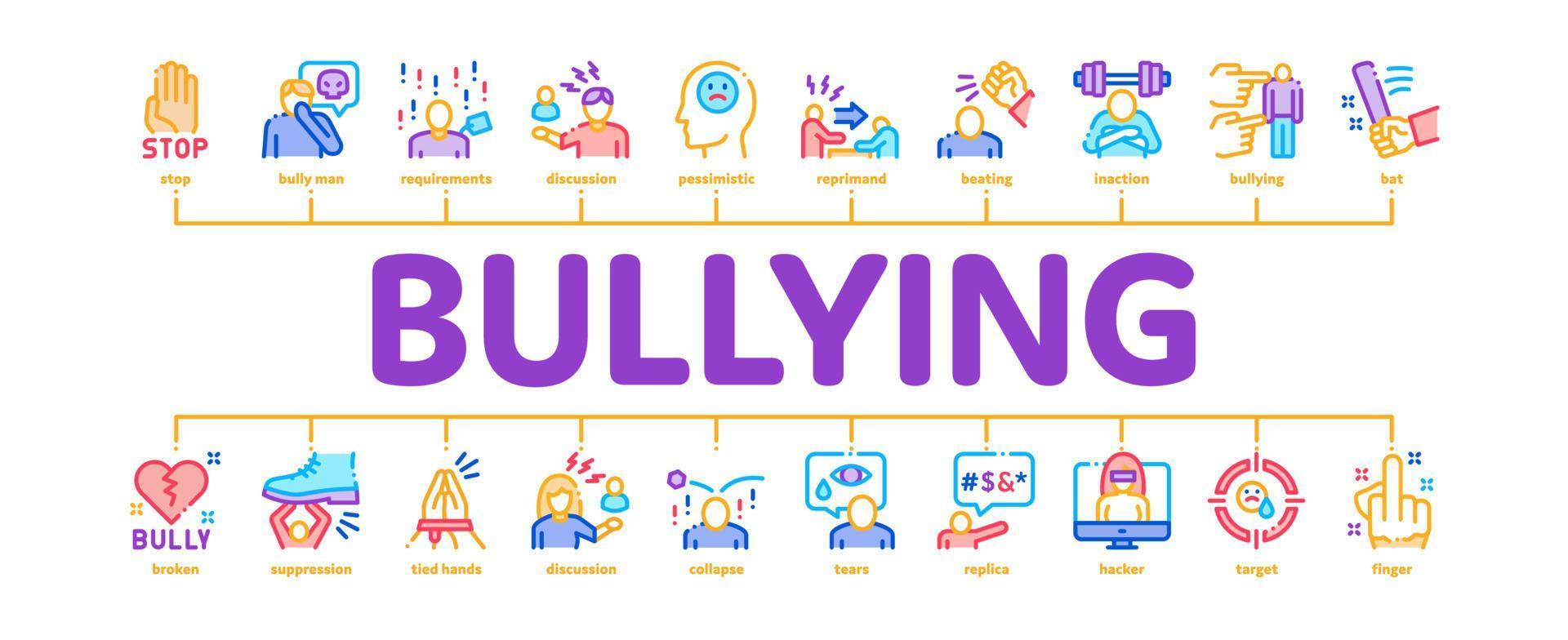 STOP

stop

bully man

requirements

discussion

pessimistic

reprimand

beating

inaction

bullying

bat

BULLYING

BULLY

broken

suppression

tied hands

discussion

collapse

tears

#$&*

replica

hacker

target

finger