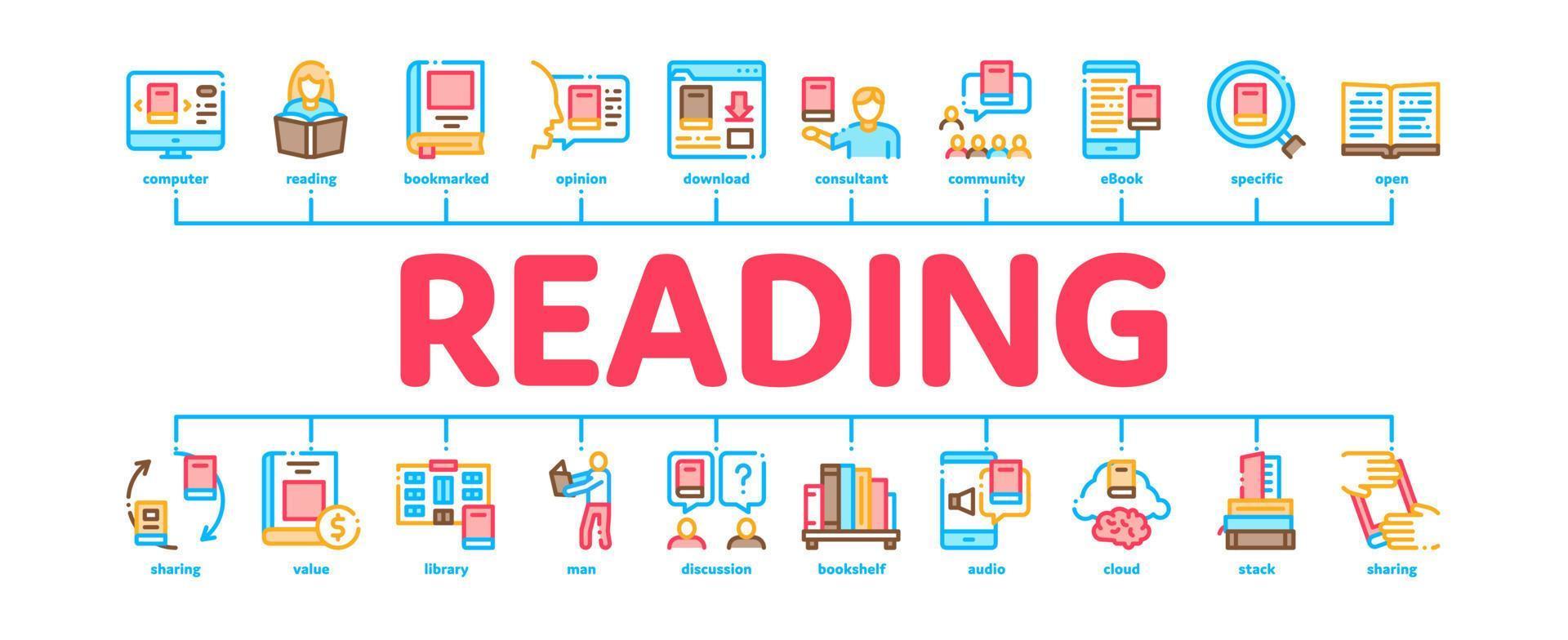 computer reading bookmarked opinion download consultant community eBook specific open

READING

sharing value library man discussion bookshelf audio cloud stack sharing