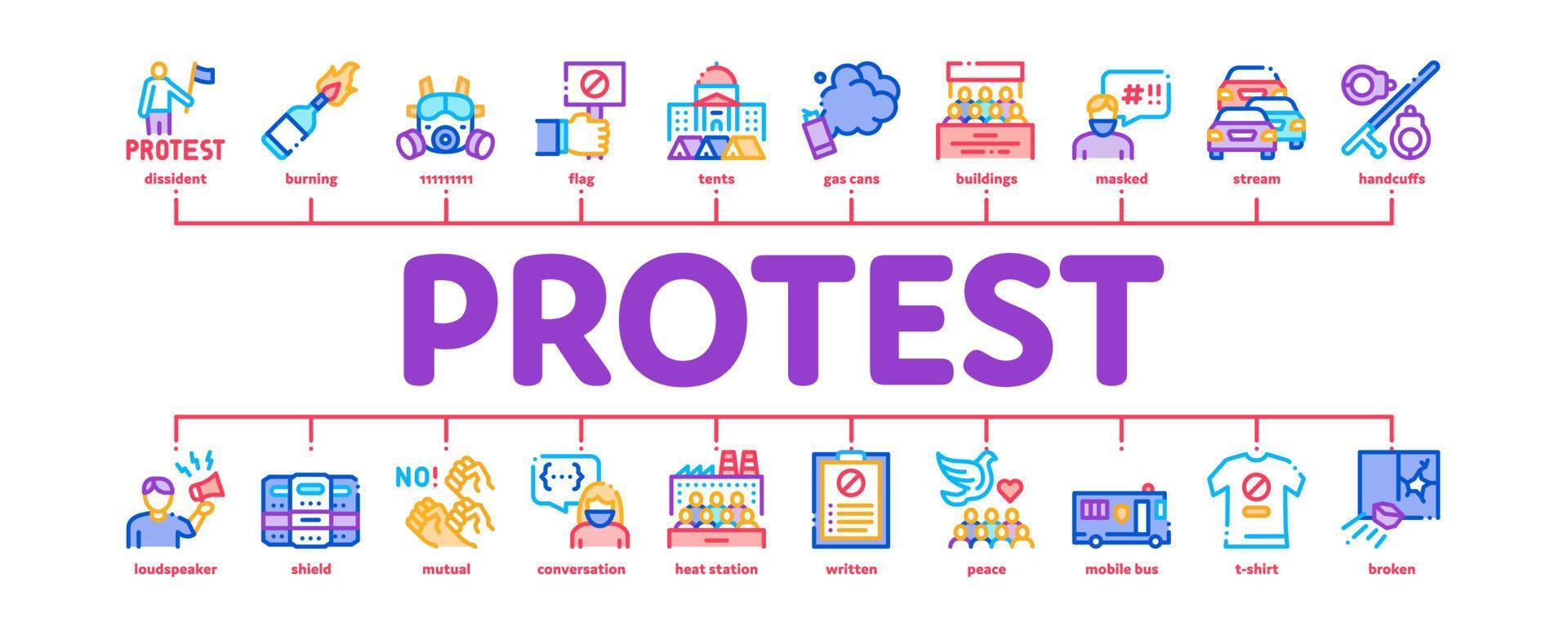 PROTEST
dissident
burning
111111111
flag
tents
gas cans
buildings
#!!
masked
stream
handcuffs

PROTEST

NO!
{...}
loudspeaker
shield
mutual
conversation
heat station
written
peace
mobile bus
t-shirt
broken