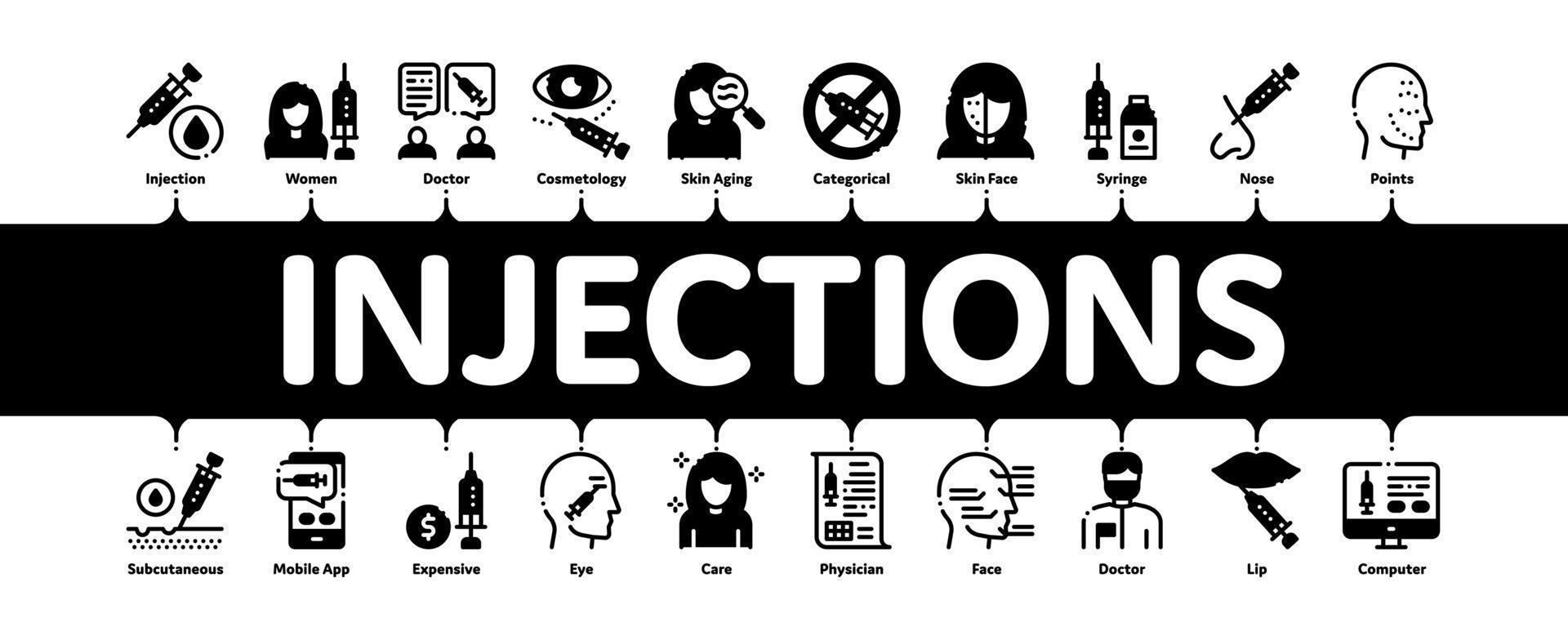 Injection Women Doctor Cosmetology Skin Aging Categorical Skin Face Syringe Nose Points

INJECTIONS

Subcutaneous Mobile App Expensive Eye Care Physician Face Doctor Lip Computer