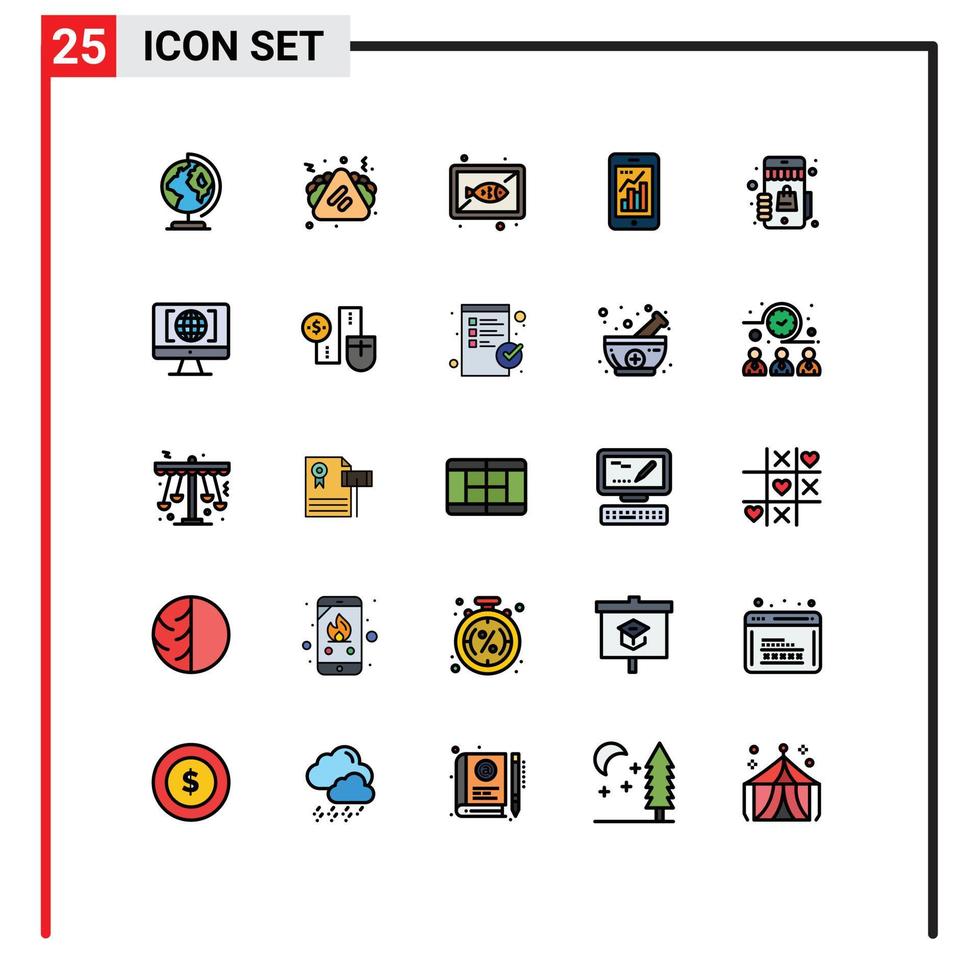 25 ICON SET