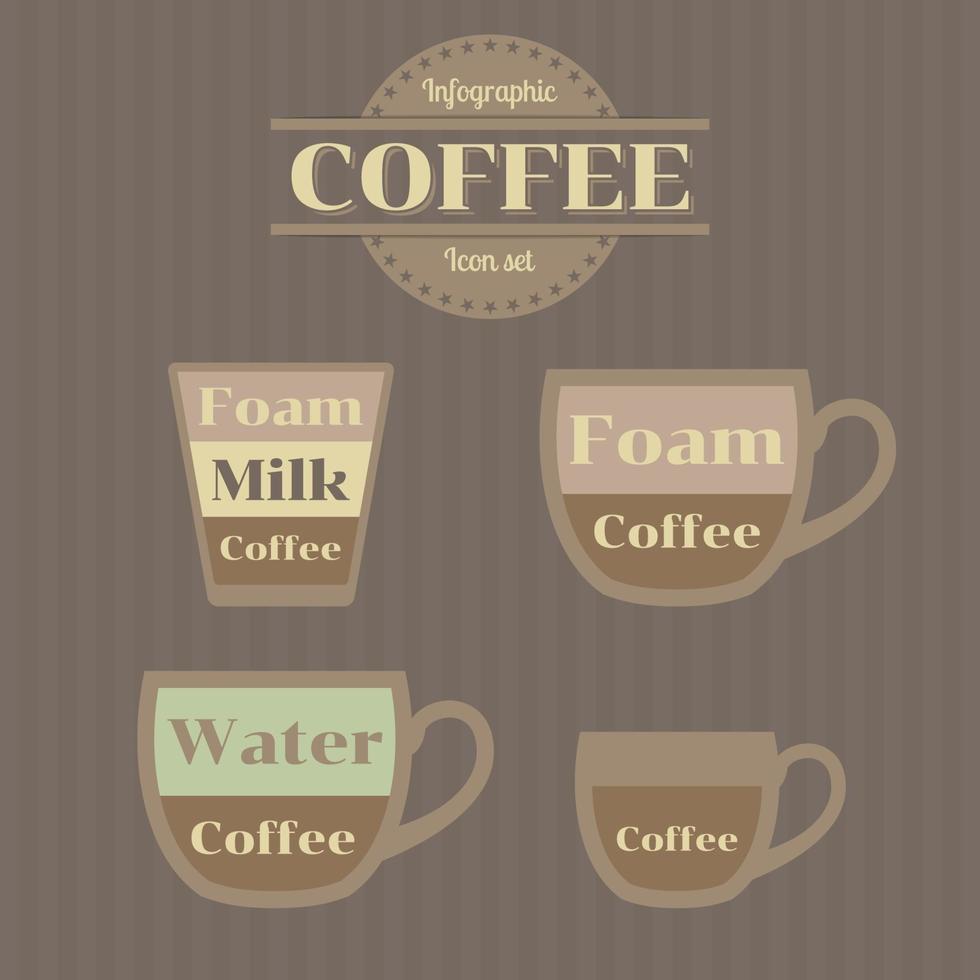 Infographic
COFFEE
Icon set

Foam
Milk
Coffee

Foam
Coffee

Water
Coffee

Coffee