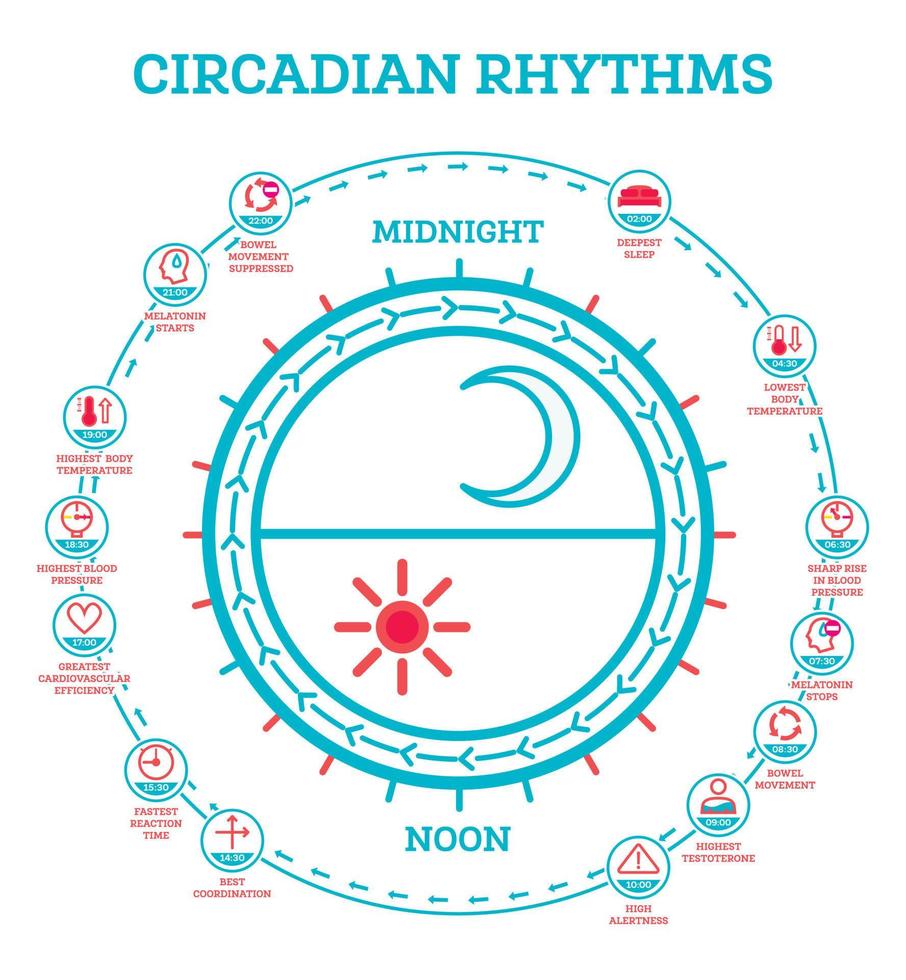 CIRCADIAN RHYTHMS

MIDNIGHT

02:00
DEEPEST SLEEP

04:30
LOWEST BODY TEMPERATURE

06:30
SHARP RISE IN BLOOD PRESSURE

07:30
MELATONIN STOPS

08:30
BOWEL MOVEMENT

09:00
HIGHEST TESTOTERONE

10:00
HIGH ALERTNESS

NOON

14:30
BEST COORDINATION

15:30
FASTEST REACTION TIME

17:00
GREATEST CARDIOVASCULAR EFFICIENCY

18:30
HIGHEST BLOOD PRESSURE

19:00
HIGHEST BODY TEMPERATURE

21:00
MELATONIN STARTS

22:00
BOWEL MOVEMENT SUPPRESSED