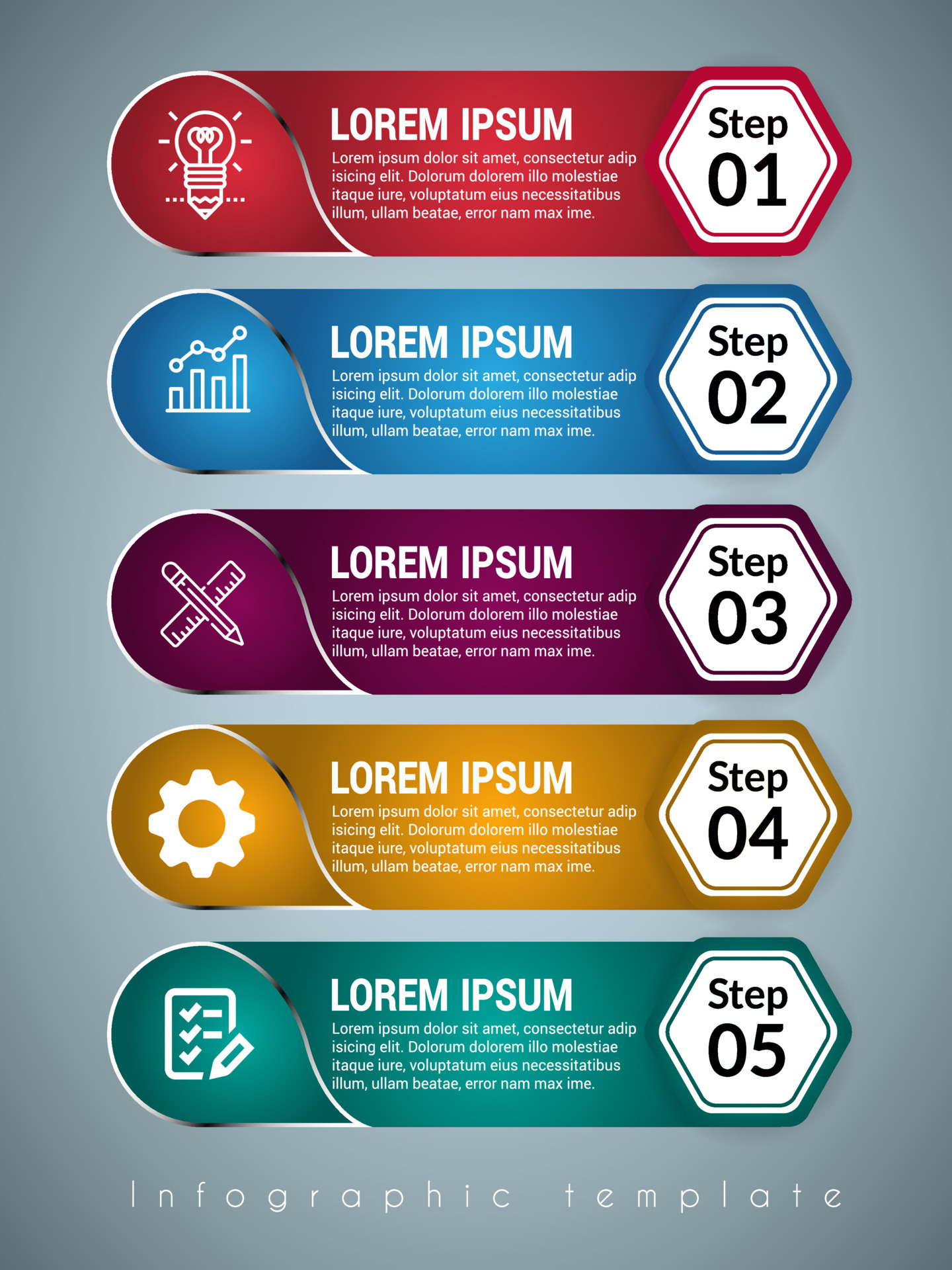 LOREM IPSUM
Lorem ipsum dolor sit amet, consectetur adip isicing elit. Dolorum dolorem illo molestiae itaque iure, voluptatum eius necessitatibus illum, ullam beatae, error nam max ime.

Step 01

LOREM IPSUM
Lorem ipsum dolor sit amet, consectetur adip isicing elit. Dolorum dolorem illo molestiae itaque iure, voluptatum eius necessitatibus illum, ullam beatae, error nam max ime.

Step 02

LOREM IPSUM
Lorem ipsum dolor sit amet, consectetur adip isicing elit. Dolorum dolorem illo molestiae itaque iure, voluptatum eius necessitatibus illum, ullam beatae, error nam max ime.

Step 03

LOREM IPSUM
Lorem ipsum dolor sit amet, consectetur adip isicing elit. Dolorum dolorem illo molestiae itaque iure, voluptatum eius necessitatibus illum, ullam beatae, error nam max ime.

Step 04

LOREM IPSUM
Lorem ipsum dolor sit amet, consectetur adip isicing elit. Dolorum dolorem illo molestiae itaque iure, voluptatum eius necessitatibus illum, ullam beatae, error nam max ime.

Step 05

Infographic template