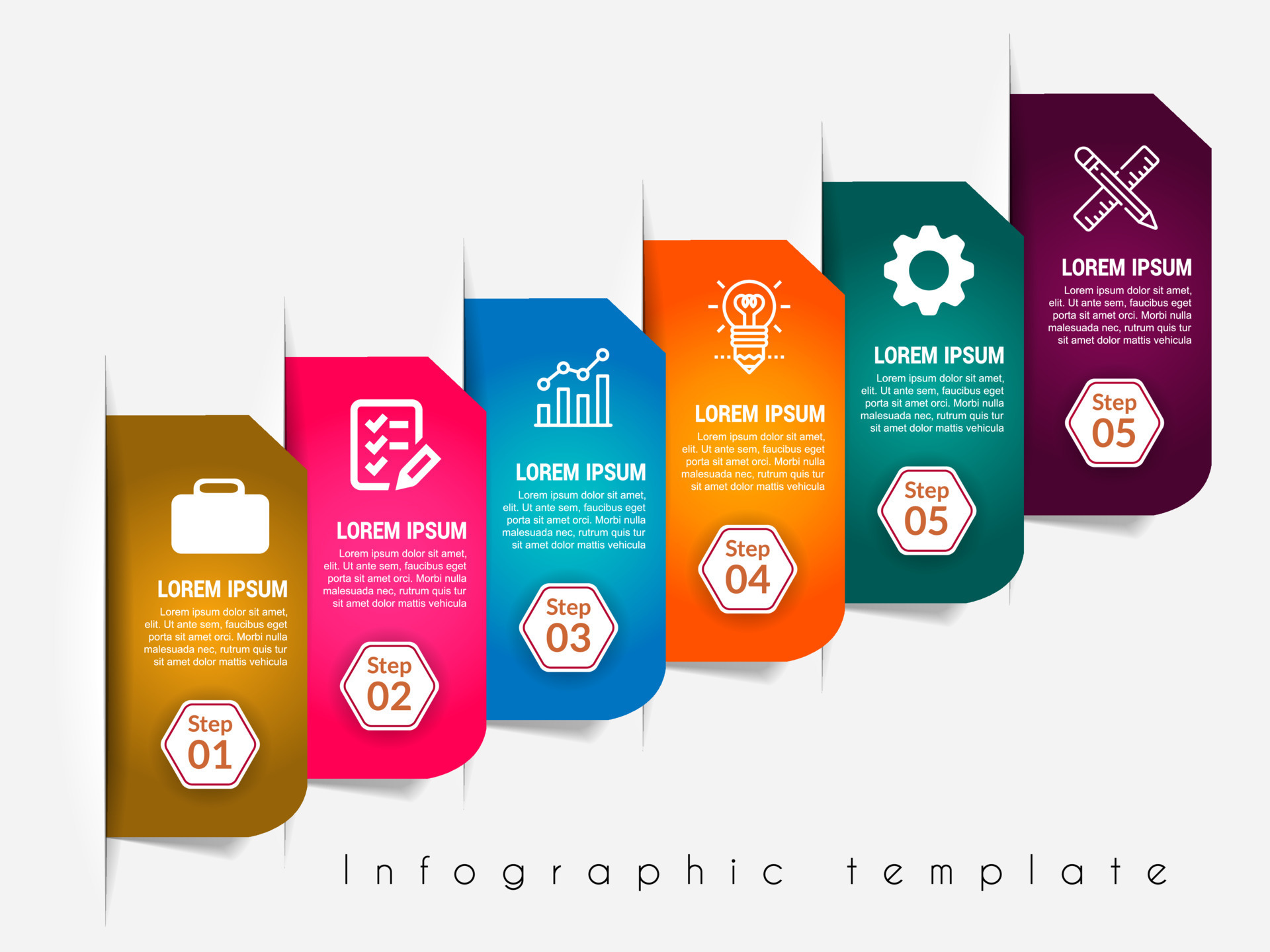 LOREM IPSUM
Lorem ipsum dolor sit amet, elit. Ut ante sem, faucibus eget porta sit amet orci. Morbi nulla malesuada nec, rutrum quis tur sit amet dolor mattis vehicula
Step 01

LOREM IPSUM
Lorem ipsum dolor sit amet, elit. Ut ante sem, faucibus eget porta sit amet orci. Morbi nulla malesuada nec, rutrum quis tur sit amet dolor mattis vehicula
Step 02

LOREM IPSUM
Lorem ipsum dolor sit amet, elit. Ut ante sem, faucibus eget porta sit amet orci. Morbi nulla malesuada nec, rutrum quis tur sit amet dolor mattis vehicula
Step 03

LOREM IPSUM
Lorem ipsum dolor sit amet, elit. Ut ante sem, faucibus eget porta sit amet orci. Morbi nulla malesuada nec, rutrum quis tur sit amet dolor mattis vehicula
Step 04

LOREM IPSUM
Lorem ipsum dolor sit amet, elit. Ut ante sem, faucibus eget porta sit amet orci. Morbi nulla malesuada nec, rutrum quis tur sit amet dolor mattis vehicula
Step 05

LOREM IPSUM
Lorem ipsum dolor sit amet, elit. Ut ante sem, faucibus eget porta sit amet orci. Morbi nulla malesuada nec, rutrum quis tur sit amet dolor mattis vehicula
Step 05

Infographic template