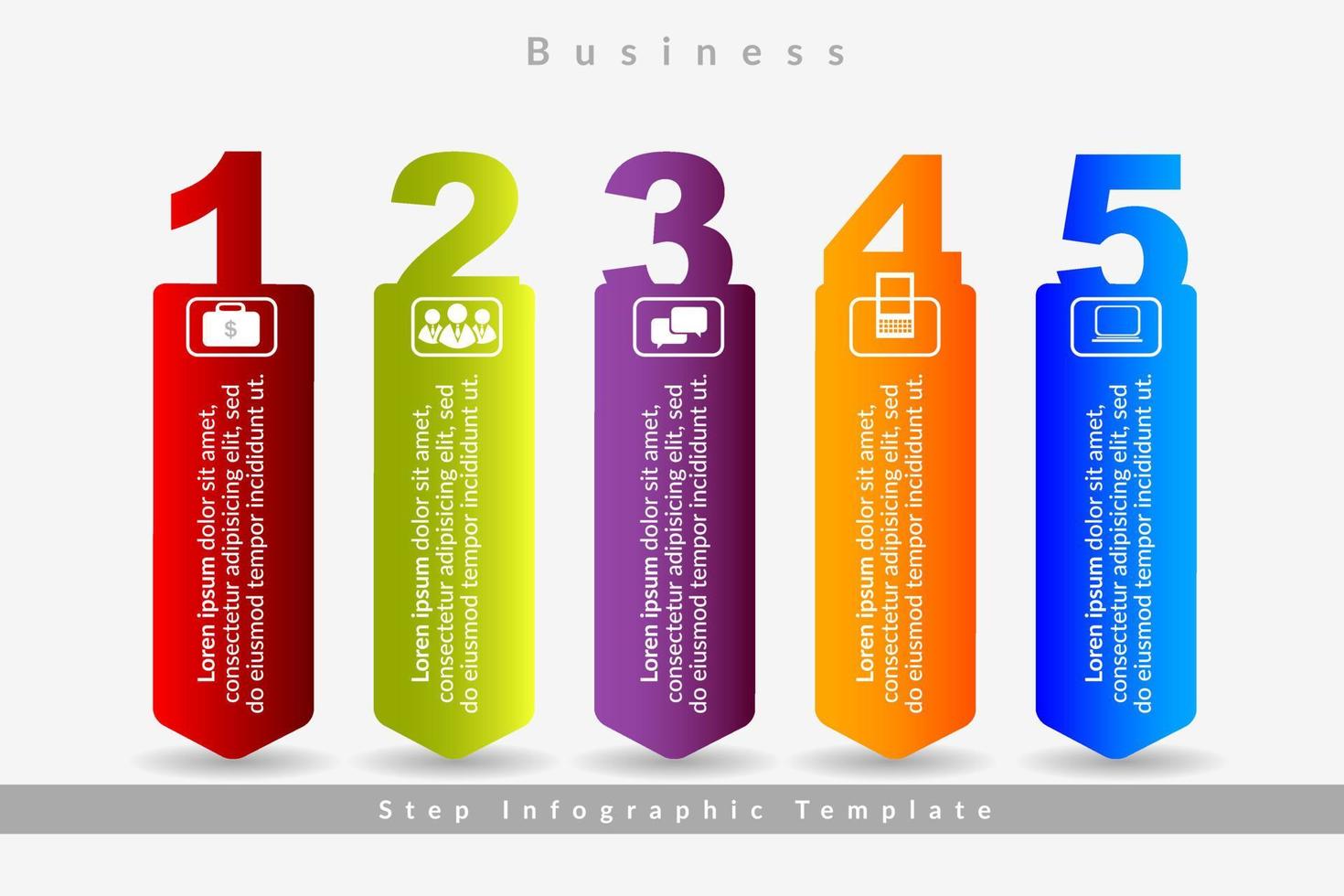 Business

1

$

Loren ipsum dolor sit amet, consectetur adipisicing elit, sed do eiusmod tempor incididunt ut.

2

Loren ipsum dolor sit amet, consectetur adipisicing elit, sed do eiusmod tempor incididunt ut.

3

Loren ipsum dolor sit amet, consectetur adipisicing elit, sed do eiusmod tempor incididunt ut.

4

Loren ipsum dolor sit amet, consectetur adipisicing elit, sed do eiusmod tempor incididunt ut.

5

Loren ipsum dolor sit amet, consectetur adipisicing elit, sed do eiusmod tempor incididunt ut.

Step Infographic Template