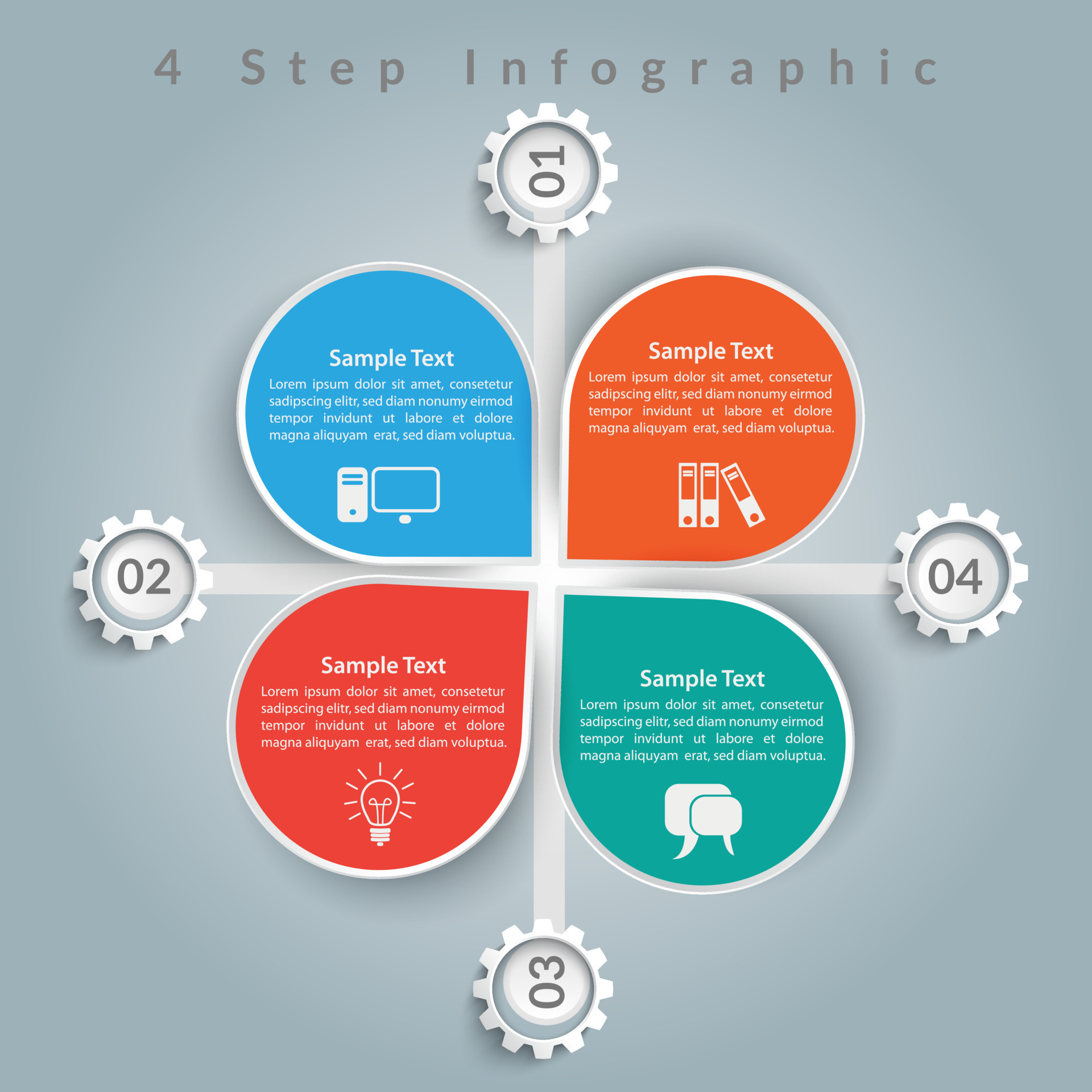 4 Step Infographic

01

Sample Text
Lorem ipsum dolor sit amet, consetetur sadipscing elitr, sed diam nonumy eirmod tempor invidunt ut labore et dolore magna aliquyam erat, sed diam voluptua.

Sample Text
Lorem ipsum dolor sit amet, consetetur sadipscing elitr, sed diam nonumy eirmod tempor invidunt ut labore et dolore magna aliquyam erat, sed diam voluptua.

02

04

Sample Text
Lorem ipsum dolor sit amet, consetetur sadipscing elitr, sed diam nonumy eirmod tempor invidunt ut labore et dolore magna aliquyam erat, sed diam voluptua.

Sample Text
Lorem ipsum dolor sit amet, consetetur sadipscing elitr, sed diam nonumy eirmod tempor invidunt ut labore et dolore magna aliquyam erat, sed diam voluptua.

03