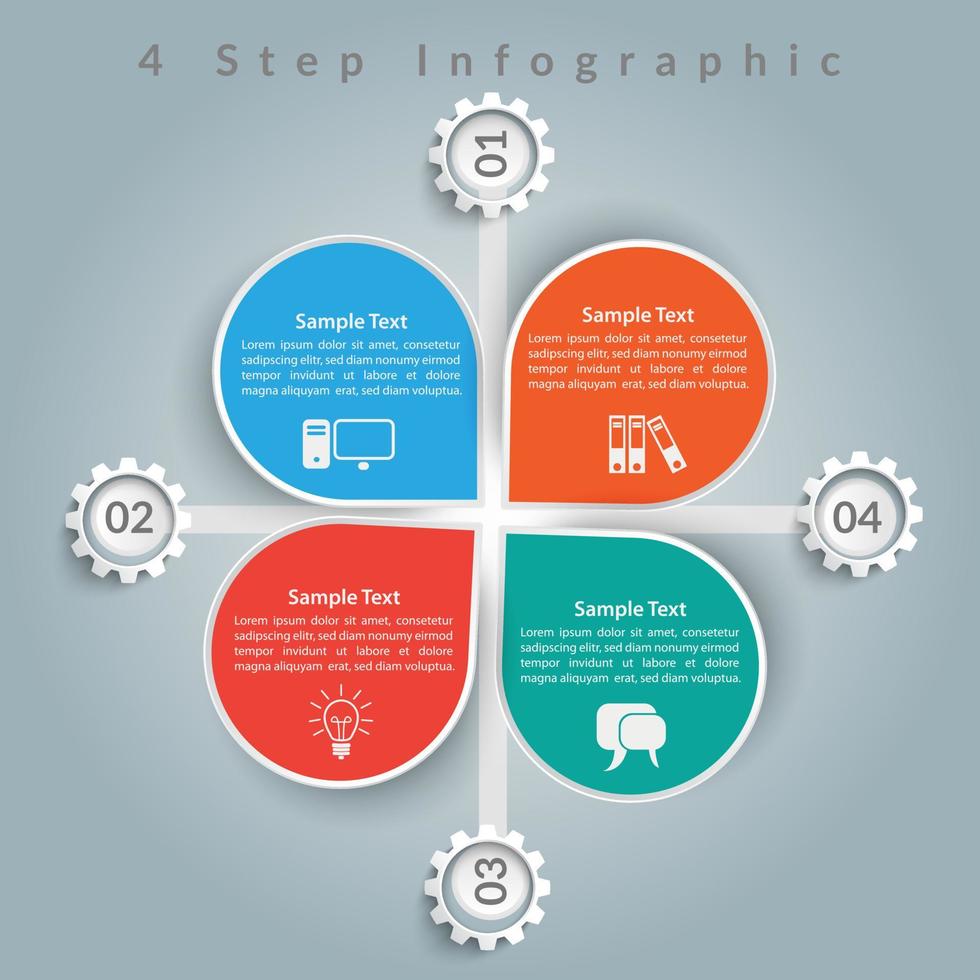 4 Step Infographic

01

Sample Text
Lorem ipsum dolor sit amet, consetetur sadipscing elitr, sed diam nonumy eirmod tempor invidunt ut labore et dolore magna aliquyam erat, sed diam voluptua.

Sample Text
Lorem ipsum dolor sit amet, consetetur sadipscing elitr, sed diam nonumy eirmod tempor invidunt ut labore et dolore magna aliquyam erat, sed diam voluptua.

02

04

Sample Text
Lorem ipsum dolor sit amet, consetetur sadipscing elitr, sed diam nonumy eirmod tempor invidunt ut labore et dolore magna aliquyam erat, sed diam voluptua.

Sample Text
Lorem ipsum dolor sit amet, consetetur sadipscing elitr, sed diam nonumy eirmod tempor invidunt ut labore et dolore magna aliquyam erat, sed diam voluptua.

03