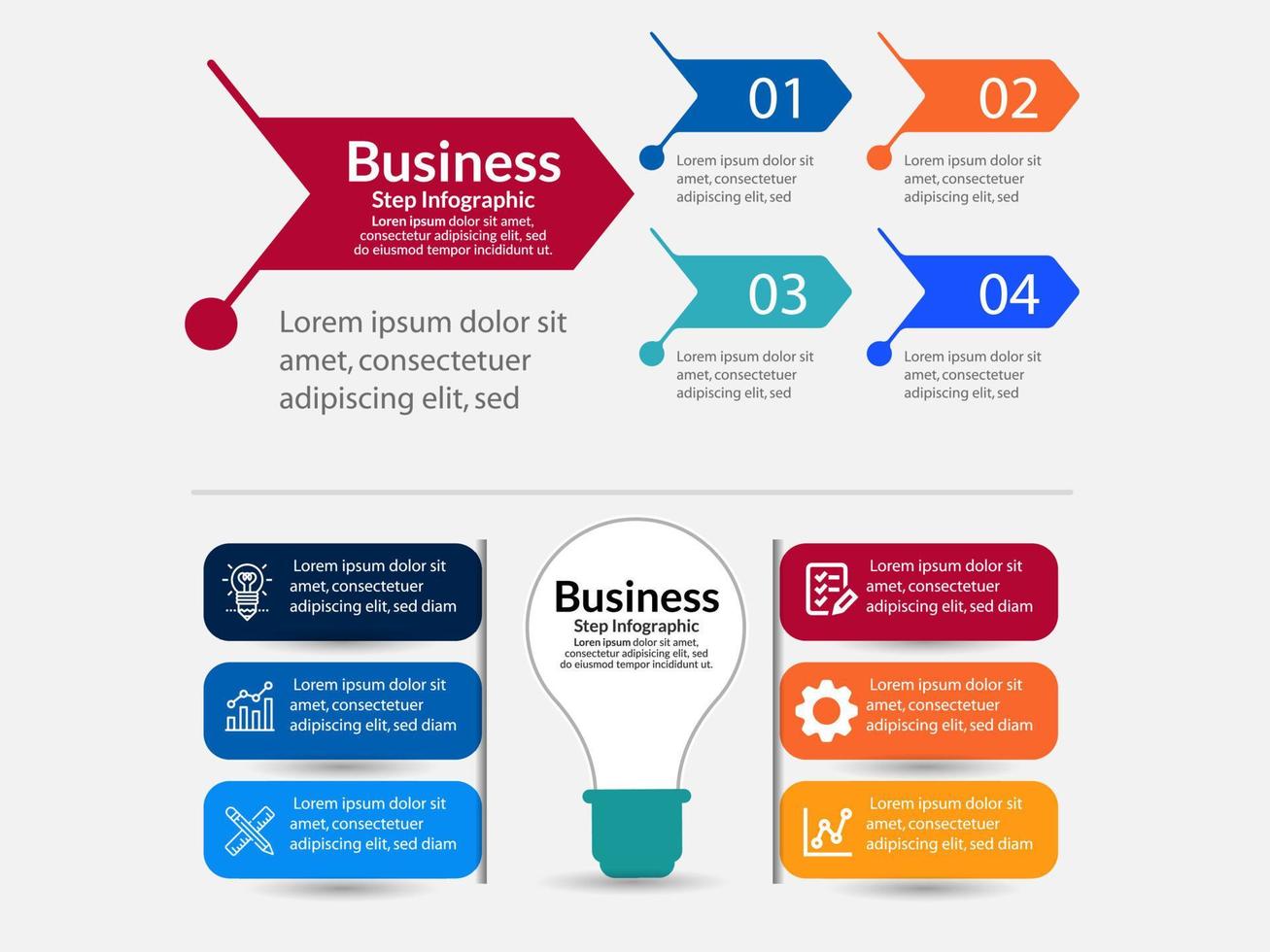 Business
Step Infographic
Loren ipsum dolor sit amet, consectetur adipisicing elit, sed do eiusmod tempor incididunt ut.

Lorem ipsum dolor sit amet, consectetuer adipiscing elit, sed

01
Lorem ipsum dolor sit amet, consectetuer adipiscing elit, sed

02
Lorem ipsum dolor sit amet, consectetuer adipiscing elit, sed

03
Lorem ipsum dolor sit amet, consectetuer adipiscing elit, sed

04
Lorem ipsum dolor sit amet, consectetuer adipiscing elit, sed

Lorem ipsum dolor sit amet, consectetuer adipiscing elit, sed diam

Lorem ipsum dolor sit amet, consectetuer adipiscing elit, sed diam

Lorem ipsum dolor sit amet, consectetuer adipiscing elit, sed diam

Business
Step Infographic
Loren ipsum dolor sit amet, consectetur adipisicing elit, sed do eiusmod tempor incididunt ut.

Lorem ipsum dolor sit amet, consectetuer adipiscing elit, sed diam

Lorem ipsum dolor sit amet, consectetuer adipiscing elit, sed diam

Lorem ipsum dolor sit amet, consectetuer adipiscing elit, sed diam