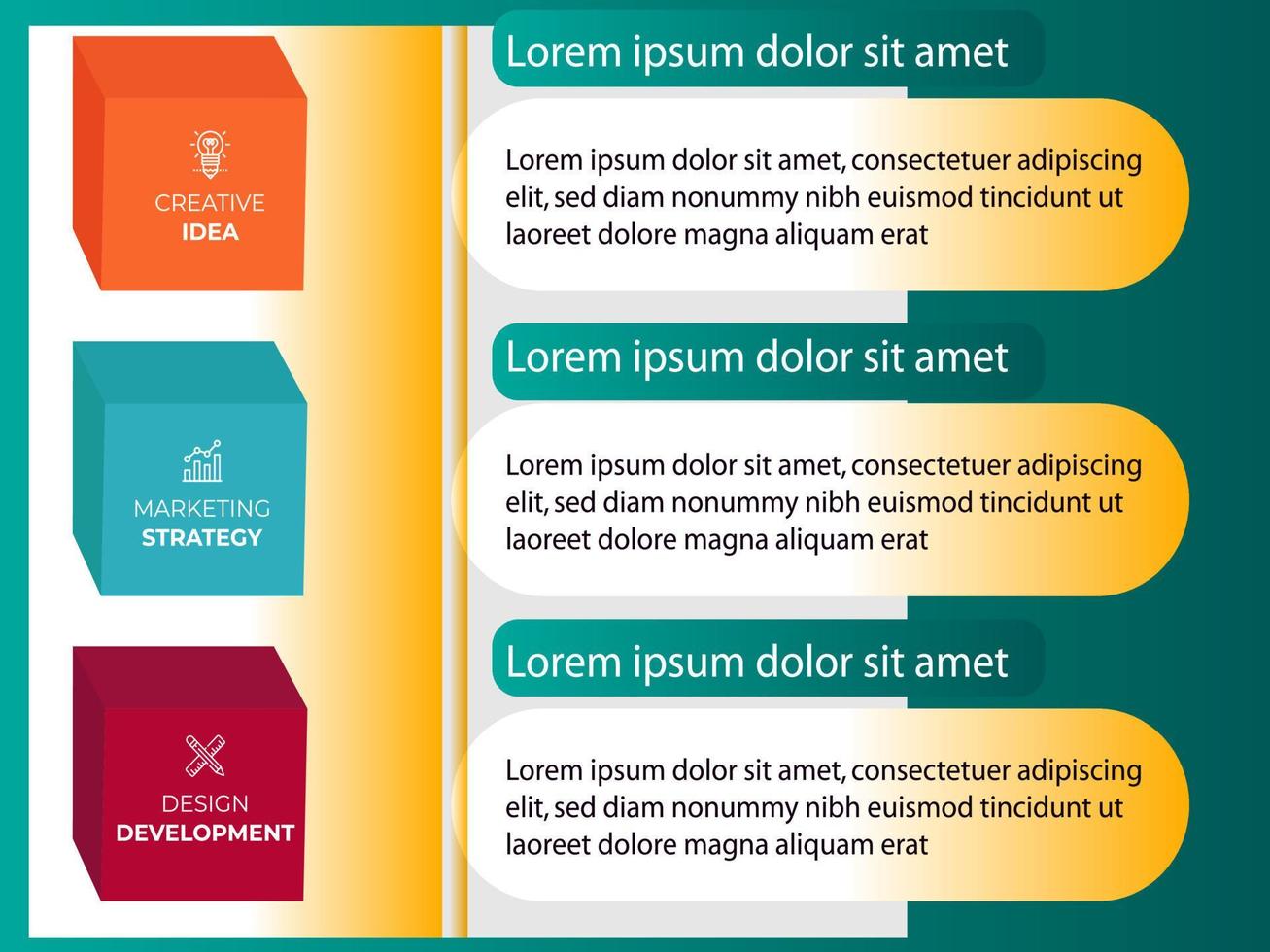 CREATIVE
IDEA

MARKETING
STRATEGY

DESIGN
DEVELOPMENT

Lorem ipsum dolor sit amet

Lorem ipsum dolor sit amet, consectetuer adipiscing elit, sed diam nonummy nibh euismod tincidunt ut laoreet dolore magna aliquam erat

Lorem ipsum dolor sit amet

Lorem ipsum dolor sit amet, consectetuer adipiscing elit, sed diam nonummy nibh euismod tincidunt ut laoreet dolore magna aliquam erat

Lorem ipsum dolor sit amet

Lorem ipsum dolor sit amet, consectetuer adipiscing elit, sed diam nonummy nibh euismod tincidunt ut laoreet dolore magna aliquam erat