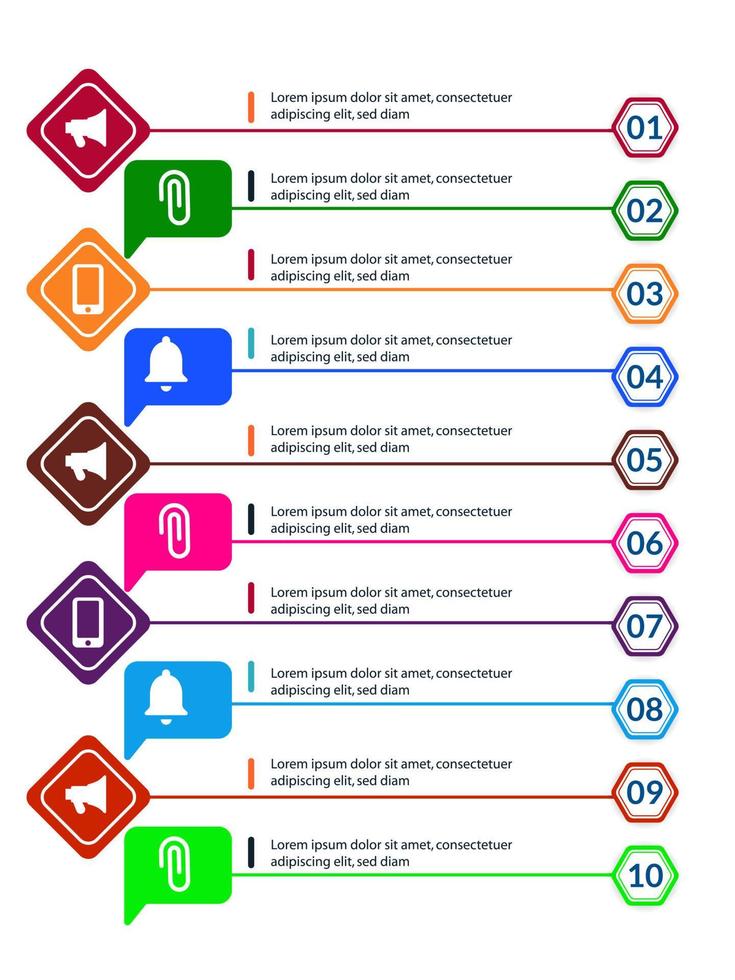 Lorem ipsum dolor sit amet, consectetuer adipiscing elit, sed diam
01

Lorem ipsum dolor sit amet, consectetuer adipiscing elit, sed diam
02

Lorem ipsum dolor sit amet, consectetuer adipiscing elit, sed diam
03

Lorem ipsum dolor sit amet, consectetuer adipiscing elit, sed diam
04

Lorem ipsum dolor sit amet, consectetuer adipiscing elit, sed diam
05

Lorem ipsum dolor sit amet, consectetuer adipiscing elit, sed diam
06

Lorem ipsum dolor sit amet, consectetuer adipiscing elit, sed diam
07

Lorem ipsum dolor sit amet, consectetuer adipiscing elit, sed diam
08

Lorem ipsum dolor sit amet, consectetuer adipiscing elit, sed diam
09

Lorem ipsum dolor sit amet, consectetuer adipiscing elit, sed diam
10