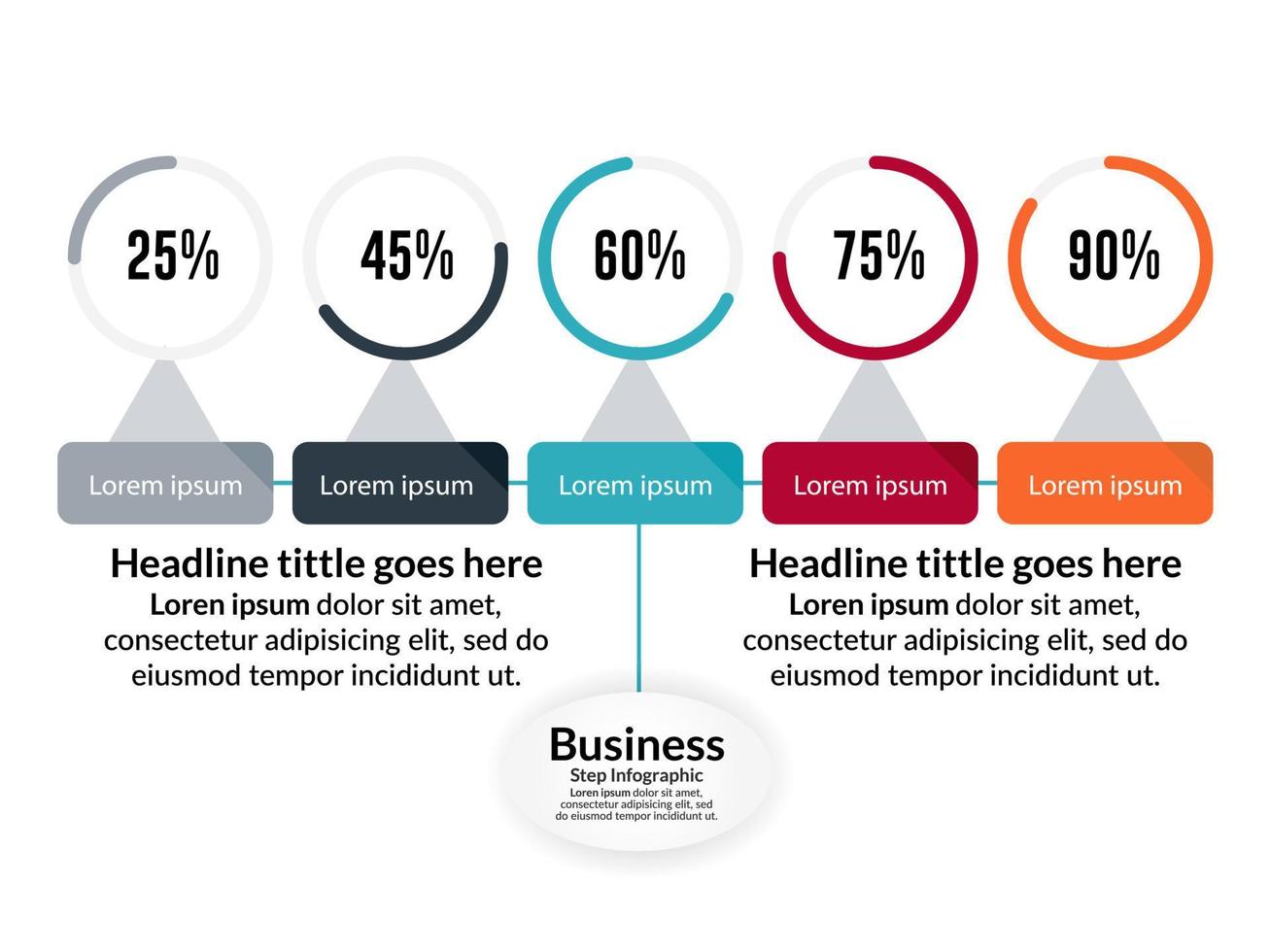 25%

45%

60%

75%

90%

Lorem ipsum

Lorem ipsum

Lorem ipsum

Lorem ipsum

Lorem ipsum

Headline tittle goes here
Loren ipsum dolor sit amet, consectetur adipisicing elit, sed do eiusmod tempor incididunt ut.

Headline tittle goes here
Loren ipsum dolor sit amet, consectetur adipisicing elit, sed do eiusmod tempor incididunt ut.

Business
Step Infographic
Loren ipsum dolor sit amet, consectetur adipisicing elit, sed do eiusmod tempor incididunt ut.