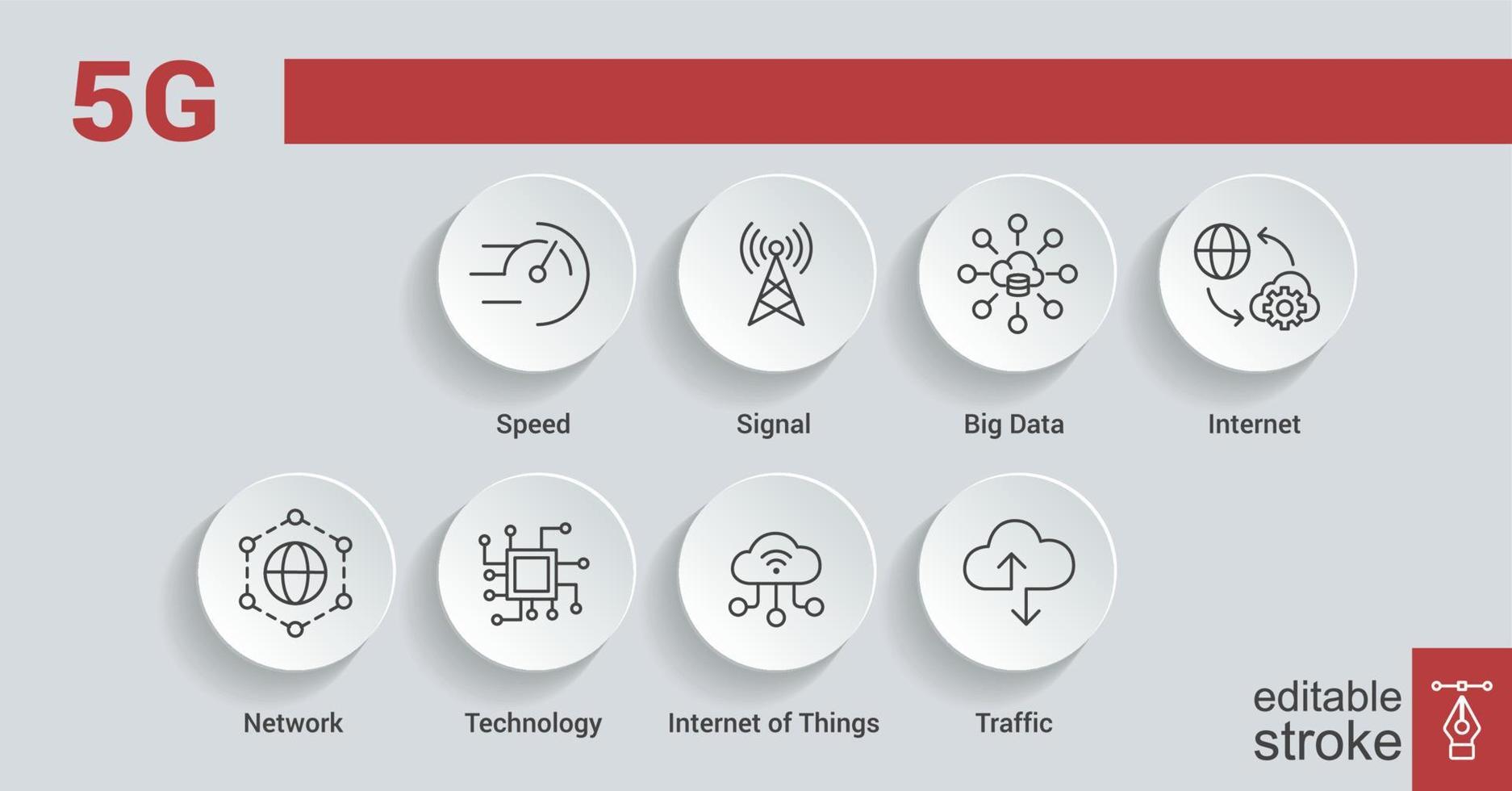 5G

Speed

Signal

Big Data

Internet

Network

Technology

Internet of Things

Traffic

editable stroke