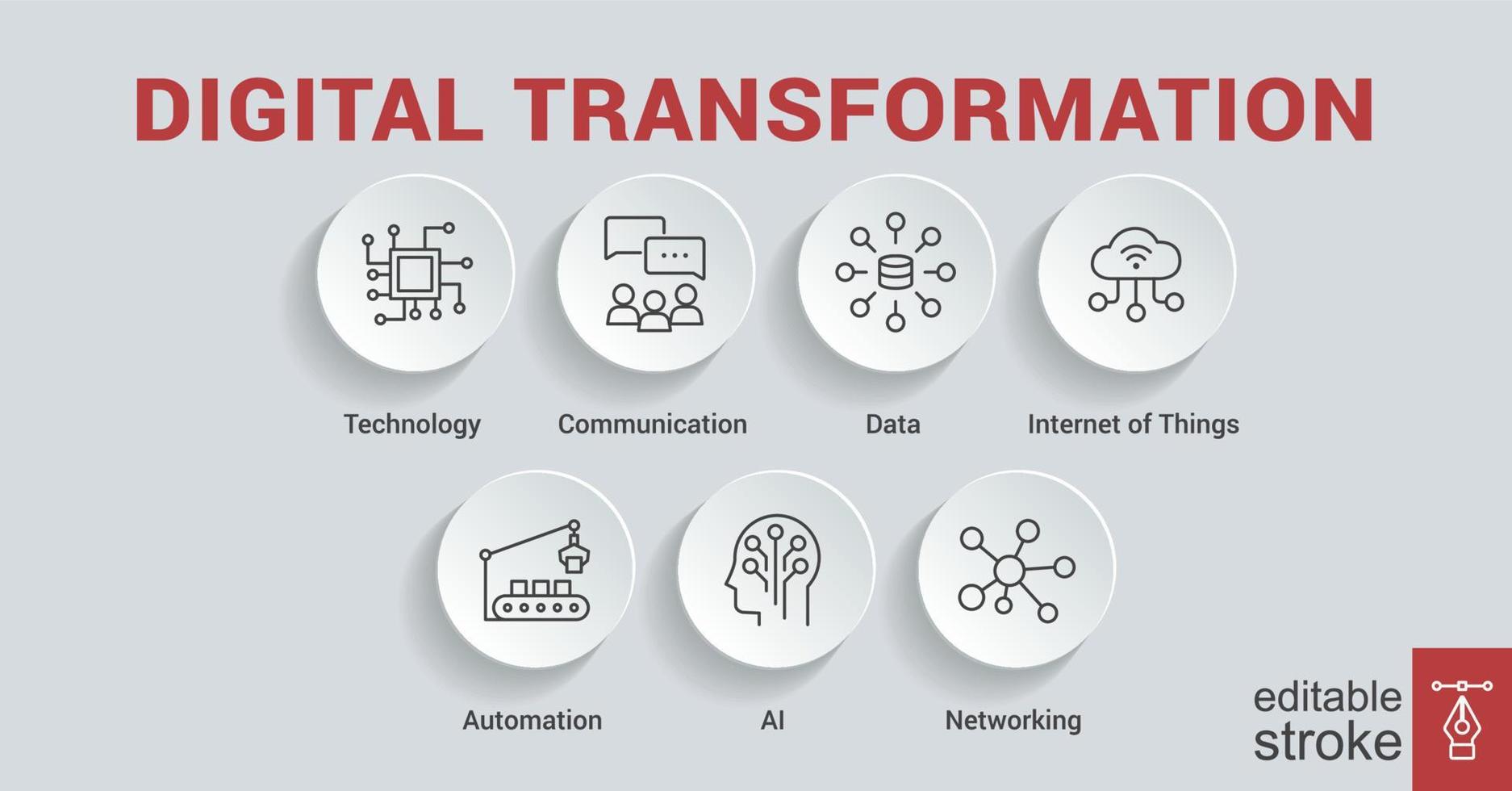 DIGITAL TRANSFORMATION

Technology

Communication

Data

Internet of Things

Automation

AI

Networking

editable stroke