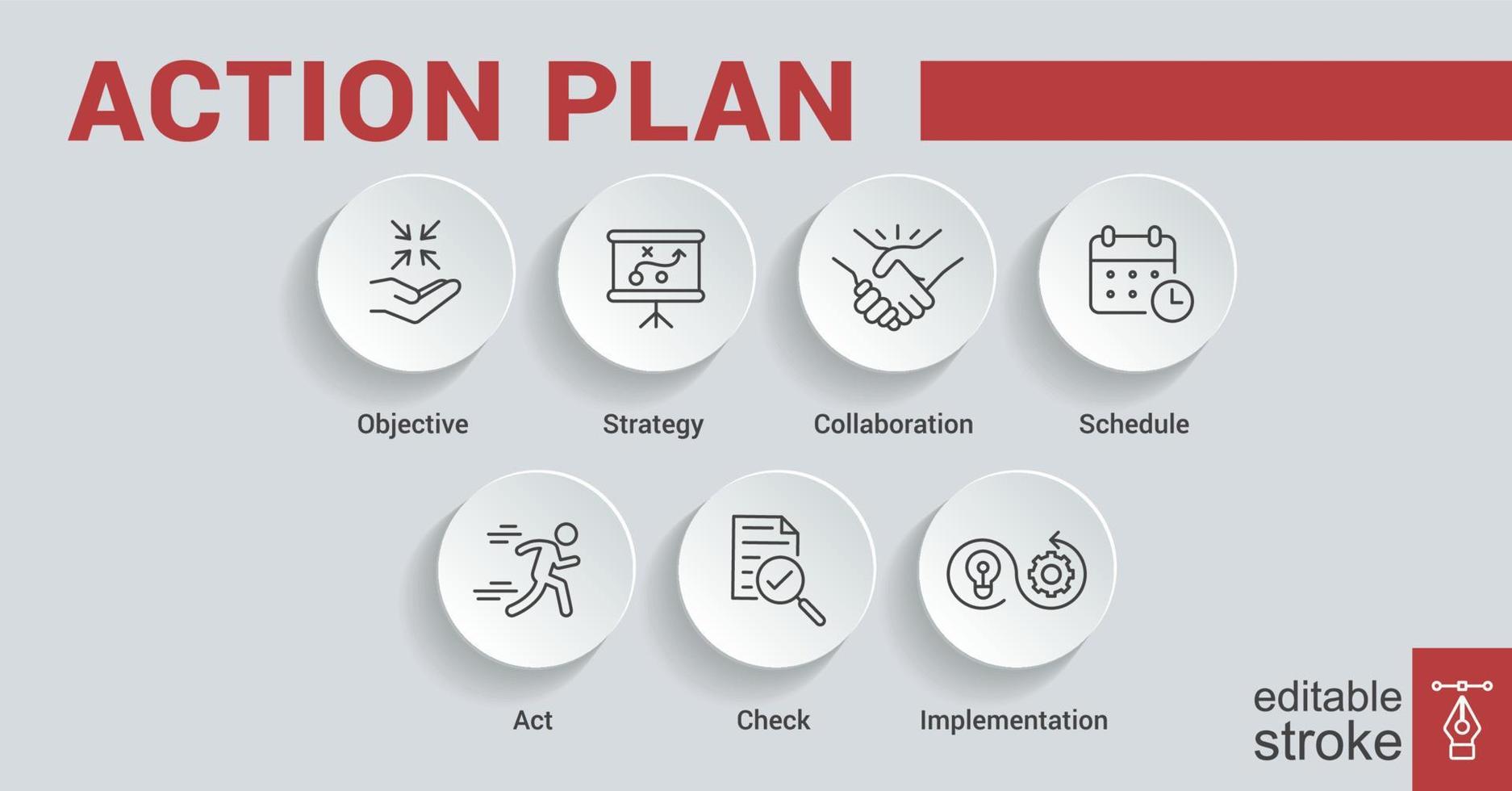 ACTION PLAN

Objective

Strategy

Collaboration

Schedule

Act

Check

Implementation

editable stroke