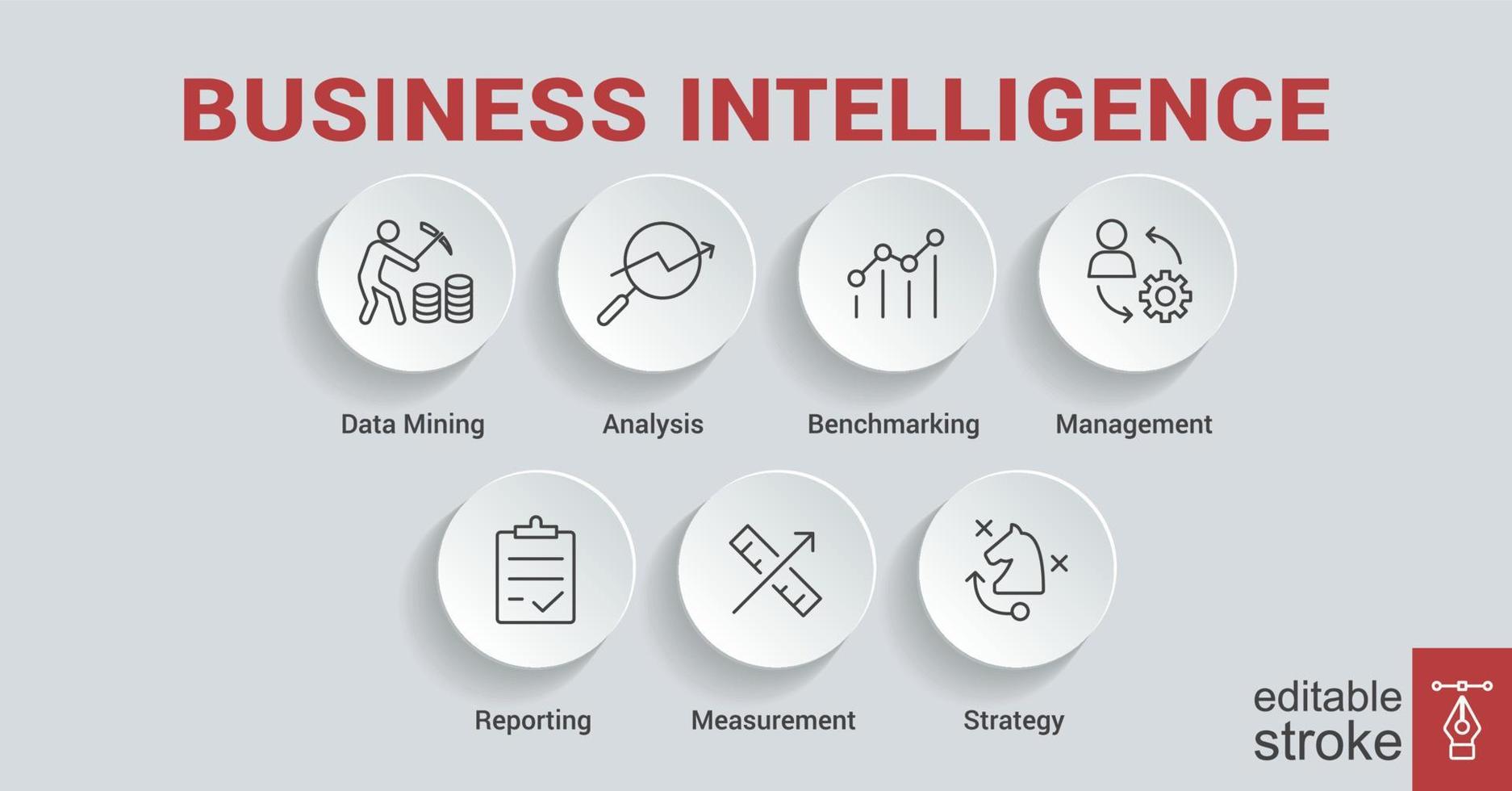 BUSINESS INTELLIGENCE

Data Mining

Analysis

Benchmarking

Management

Reporting

Measurement

Strategy

editable stroke