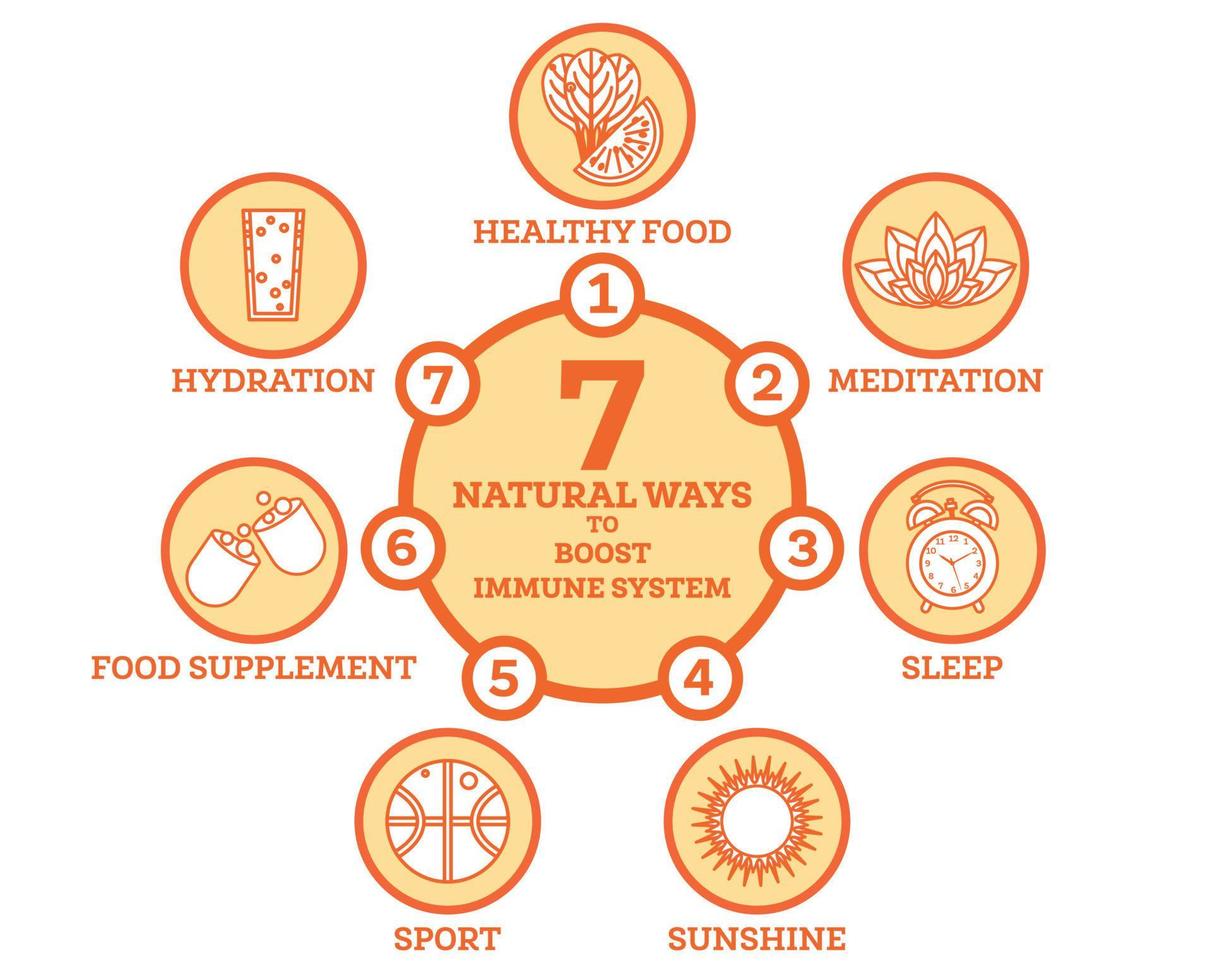 7
NATURAL WAYS
TO
BOOST
IMMUNE SYSTEM

1
HEALTHY FOOD

2
MEDITATION

3
SLEEP

4
SUNSHINE

5
SPORT

6
FOOD SUPPLEMENT

7
HYDRATION