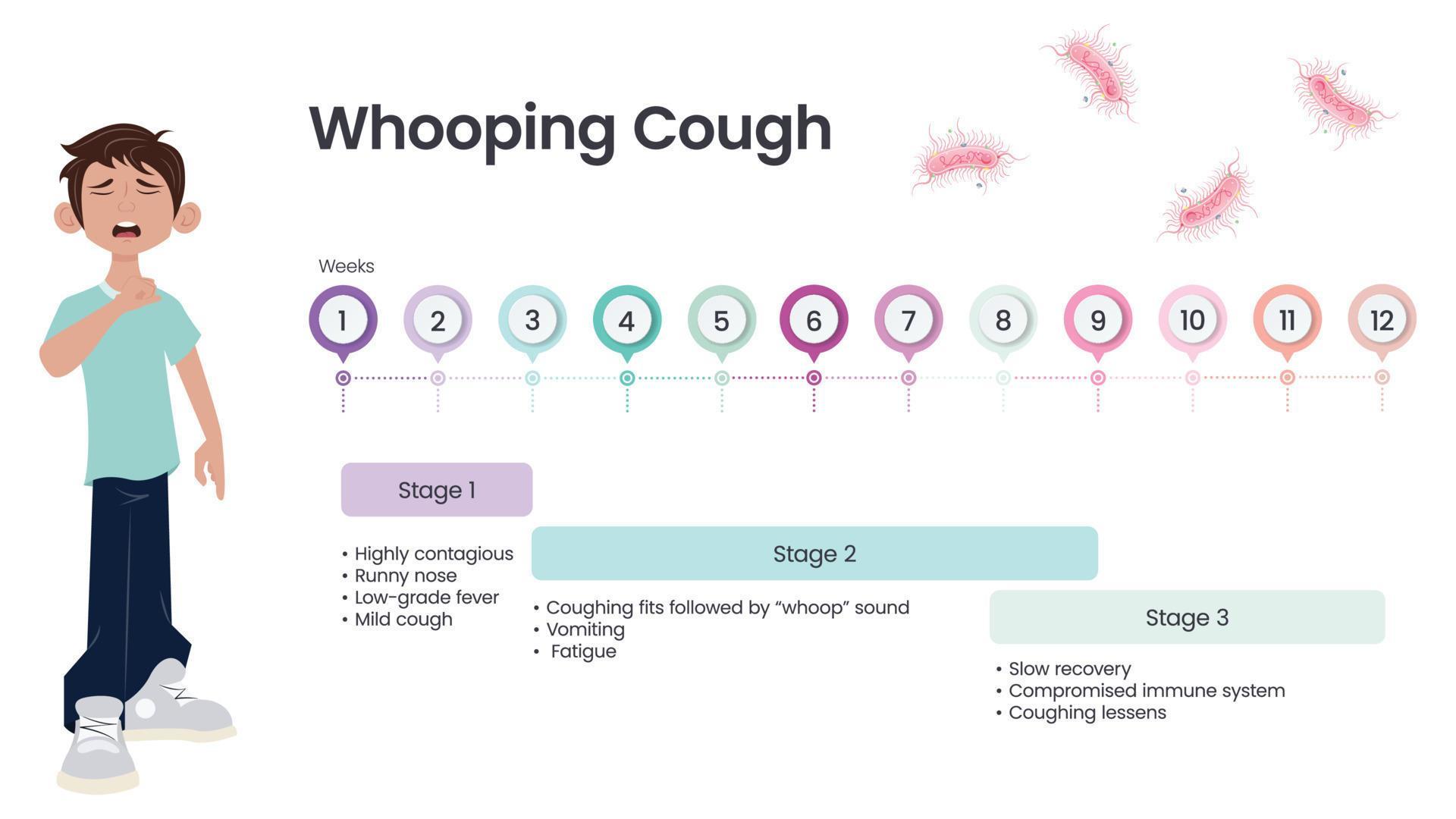 Whooping Cough

Weeks

1 2 3 4 5 6 7 8 9 10 11 12

Stage 1

• Highly contagious
• Runny nose
• Low-grade fever
• Mild cough

Stage 2

• Coughing fits followed by “whoop” sound
• Vomiting
• Fatigue

Stage 3

• Slow recovery
• Compromised immune system
• Coughing lessens