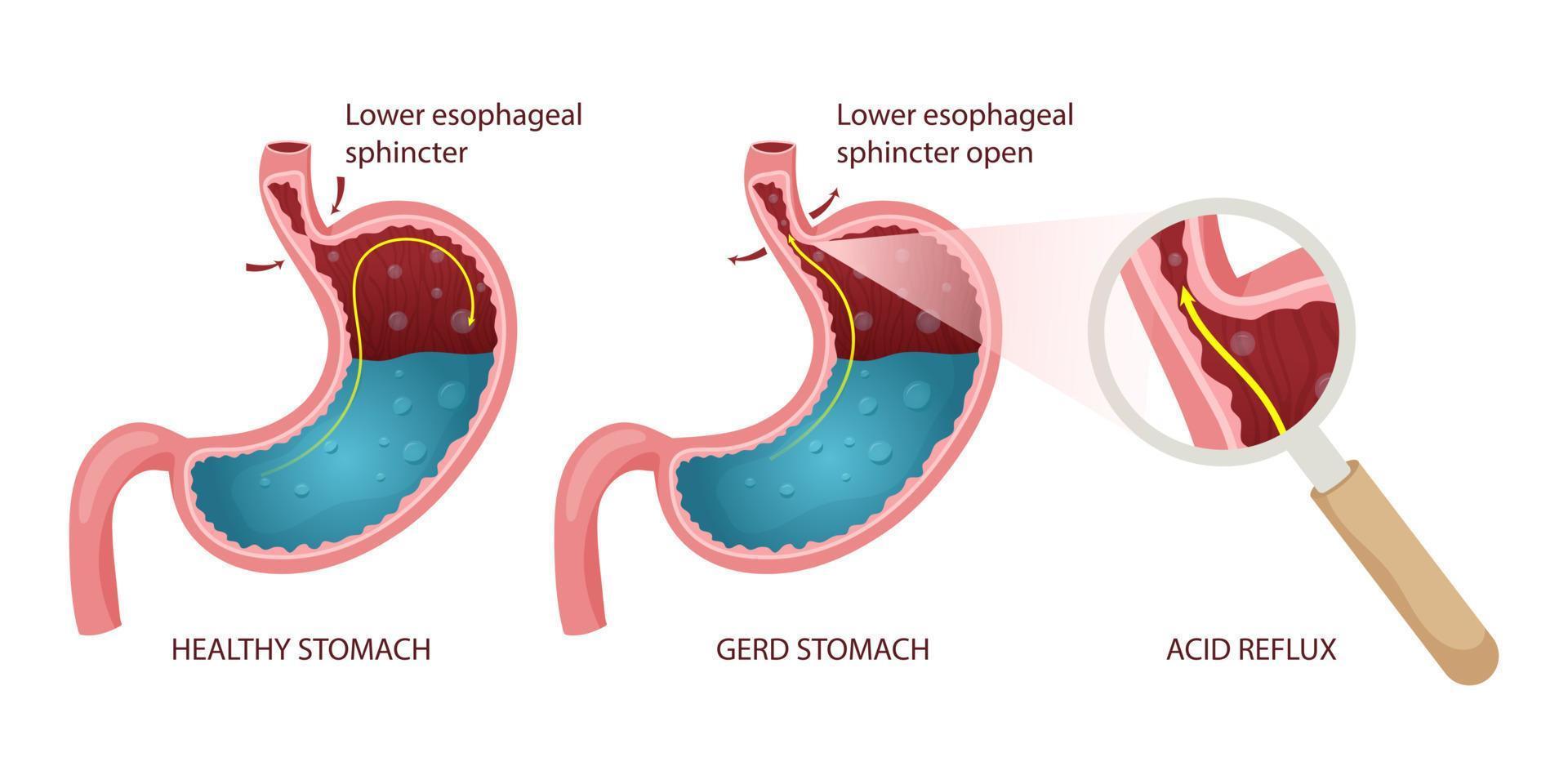 Lower esophageal sphincter

Lower esophageal sphincter open

HEALTHY STOMACH

GERD STOMACH

ACID REFLUX